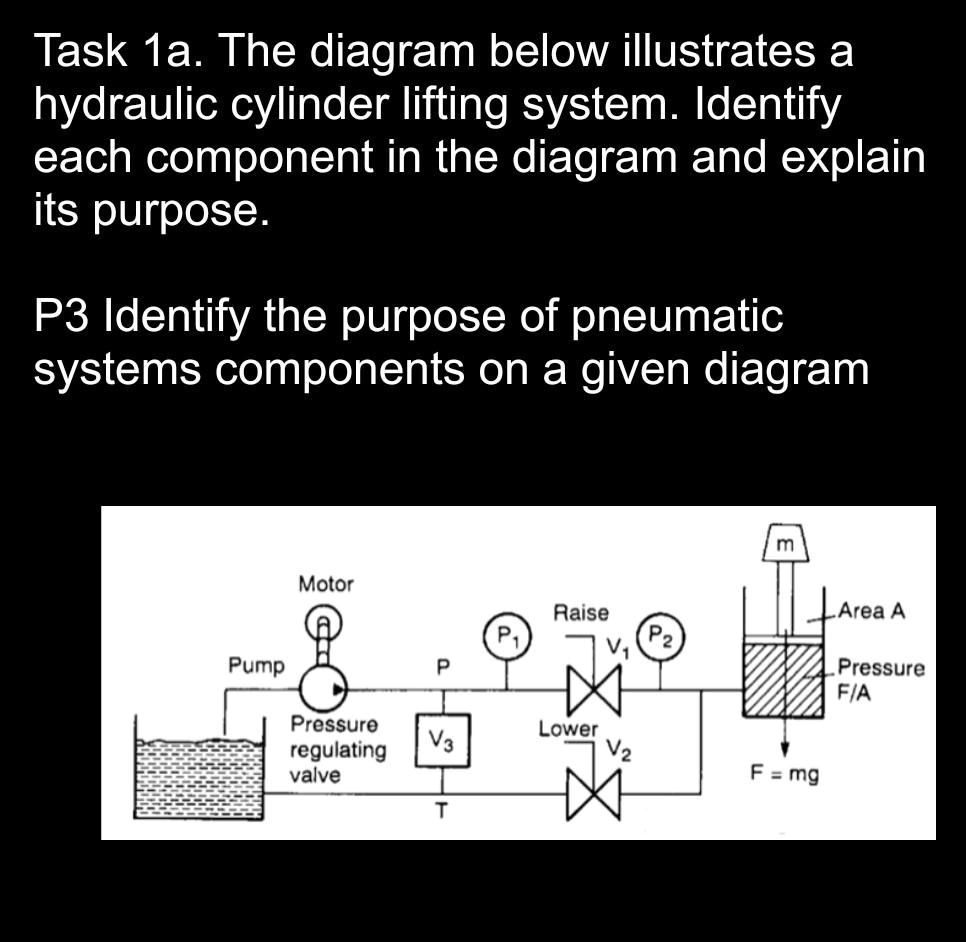 Task 1a. The diagram below illustrates a hydraulic cylinder lifting system. Identify each component in the diagram and explain its purpose.

P3 Identify the purpose of pneumatic systems components on a given diagram

Motor
Pump
Pressure regulating valve
P
$V_3$
T
$P_1$
Raise
$V_1$
$P_2$
Lower
$V_2$
m
Area A
Pressure F/A
F = mg