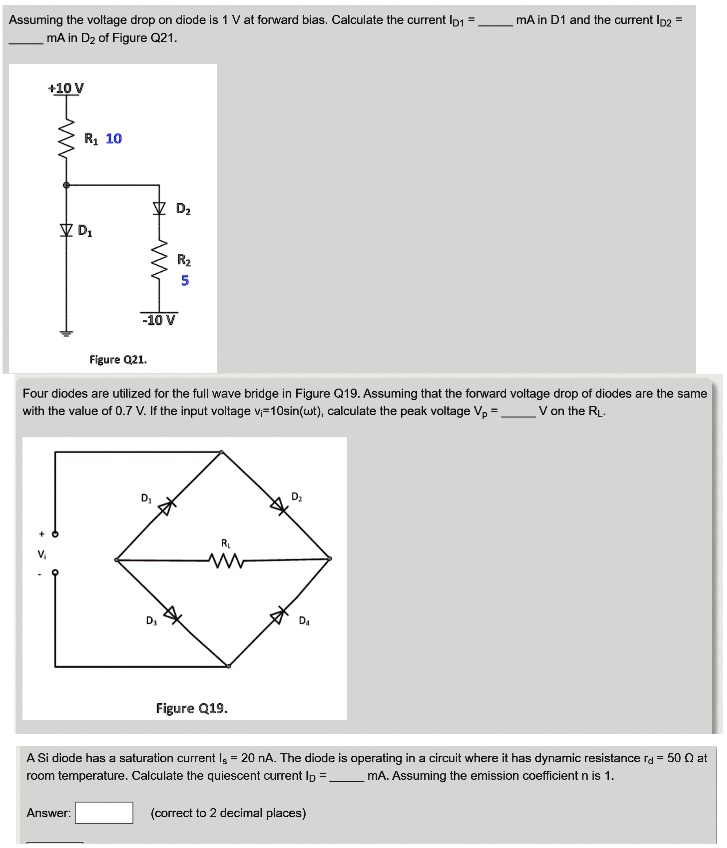 Assuming the voltage drop on diode is 1 V at forward bias. Calculate the current $I_{D1}$ = _____ mA in D1 and the current $I_{D2}$ = _____ mA in $D_2$ of Figure Q21.

+10 V

$R_1$ 10

$D_2$

$D_1$

$R_2$
5

-10 V

Figure Q21.

Four diodes are utilized for the full wave bridge in Figure Q19. Assuming that the forward voltage drop of diodes are the same with the value of 0.7 V. If the input voltage $v_i$=10sin(ωt), calculate the peak voltage $V_p$ = _____ V on the $R_L$.

$D_1$

$D_2$

+

$V_i$

-

$R_L$

$D_3$

$D_4$

Figure Q19.

A Si diode has a saturation current $I_s$ = 20 nA. The diode is operating in a circuit where it has dynamic resistance $r_d$ = 50 Ω at room temperature. Calculate the quiescent current $I_D$ = _____ mA. Assuming the emission coefficient n is 1.

Answer: (correct to 2 decimal places)