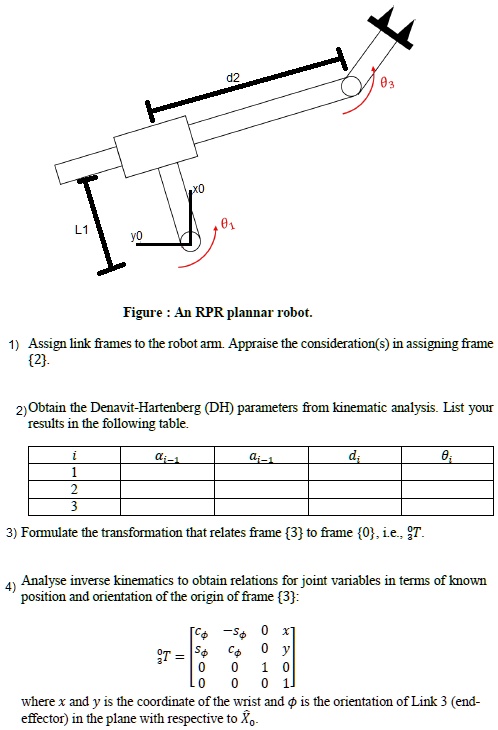 d2

$\theta_3$

x0

L1

y0

$\theta_1$

Figure : An RPR plannar robot.

1) Assign link frames to the robot arm. Appraise the consideration(s) in assigning frame {2}.

2) Obtain the Denavit-Hartenberg (DH) parameters from kinematic analysis. List your results in the following table.

| $i$ | $\alpha_{i-1}$ | $a_{i-1}$ | $d_i$ | $\theta_i$ |
|---|---|---|---|---|
| 1 | | | | |
| 2 | | | | |
| 3 | | | | |

3) Formulate the transformation that relates frame {3} to frame {0}, i.e., ${}^0_3T$.

4) Analyse inverse kinematics to obtain relations for joint variables in terms of known position and orientation of the origin of frame {3}:

${}^0_3T = \begin{bmatrix} c_\phi & -s_\phi & 0 & x \\ s_\phi & c_\phi & 0 & y \\ 0 & 0 & 1 & 0 \\ 0 & 0 & 0 & 1 \end{bmatrix}$

where $x$ and $y$ is the coordinate of the wrist and $\phi$ is the orientation of Link 3 (end-effector) in the plane with respective to $\hat{X}_0$.