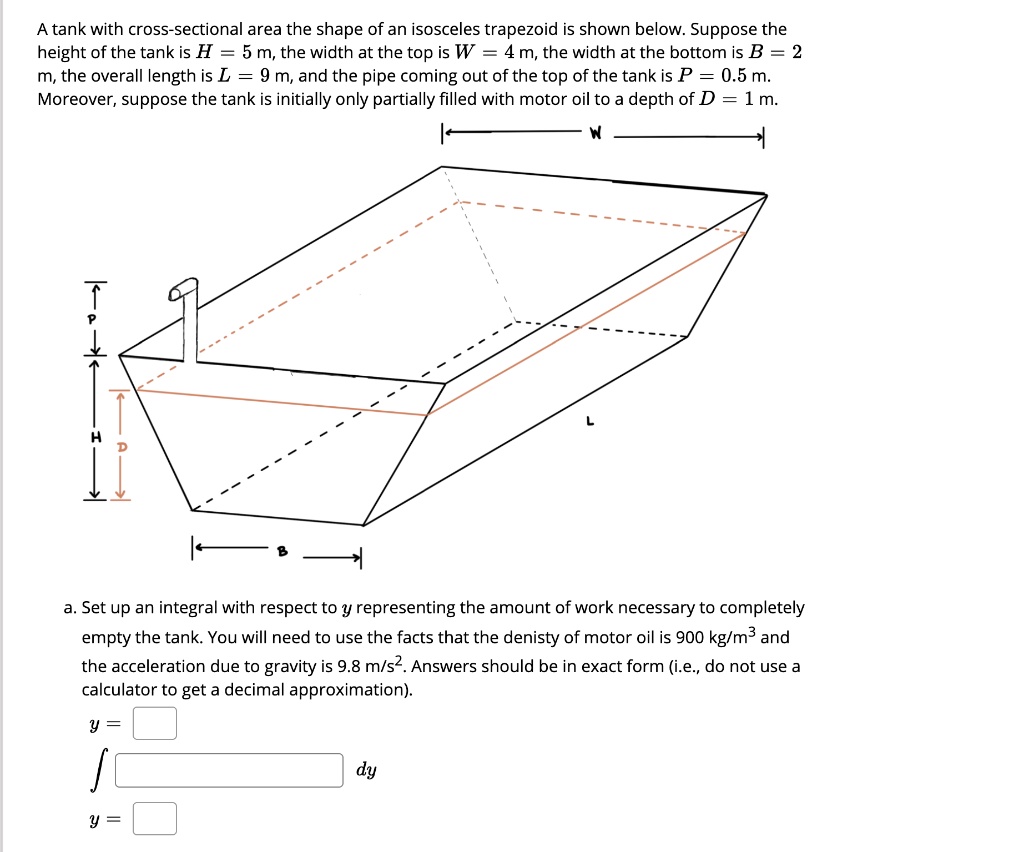 A tank with cross-sectional area the shape of an isosceles trapezoid is shown below. Suppose the height of the tank is $H = 5$ m, the width at the top is $W = 4$ m, the width at the bottom is $B = 2$ m, the overall length is $L = 9$ m, and the pipe coming out of the top of the tank is $P = 0.5$ m. Moreover, suppose the tank is initially only partially filled with motor oil to a depth of $D = 1$ m.

W

P

H

D

L

B

a. Set up an integral with respect to $y$ representing the amount of work necessary to completely empty the tank. You will need to use the facts that the denisty of motor oil is 900 kg/m$^3$ and the acceleration due to gravity is 9.8 m/s$^2$. Answers should be in exact form (i.e., do not use a calculator to get a decimal approximation).

$y =$

$\int$ $dy$

$y =$