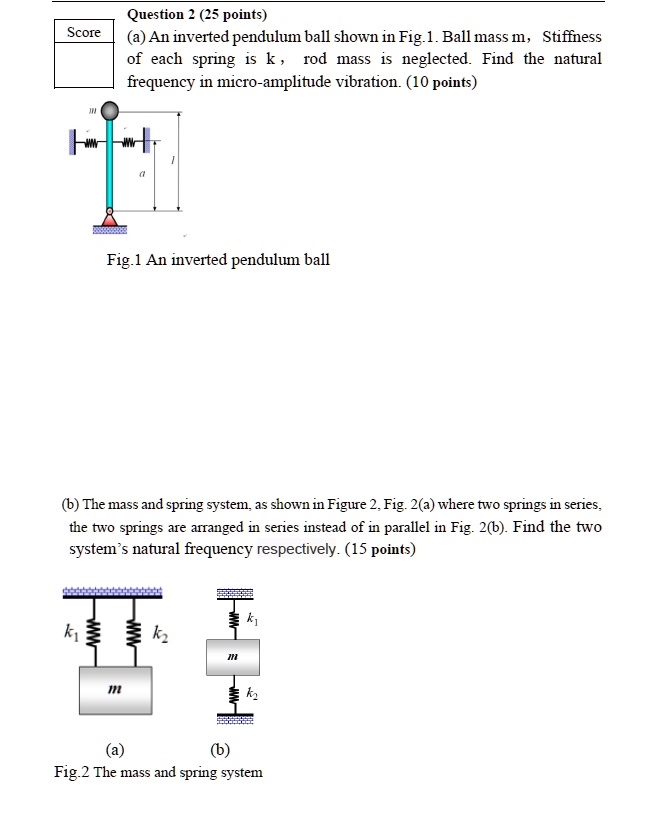 Score

Question 2 (25 points)
(a) An inverted pendulum ball shown in Fig.1. Ball mass m， Stiffness of each spring is k， rod mass is neglected. Find the natural frequency in micro-amplitude vibration. (10 points)

$m$

$a$

$l$

Fig.1 An inverted pendulum ball

(b) The mass and spring system, as shown in Figure 2, Fig. 2(a) where two springs in series, the two springs are arranged in series instead of in parallel in Fig. 2(b). Find the two system's natural frequency respectively. (15 points)

$k_1$ $k_2$

$m$

$k_1$

$m$

$k_2$

(a) (b)
Fig.2 The mass and spring system