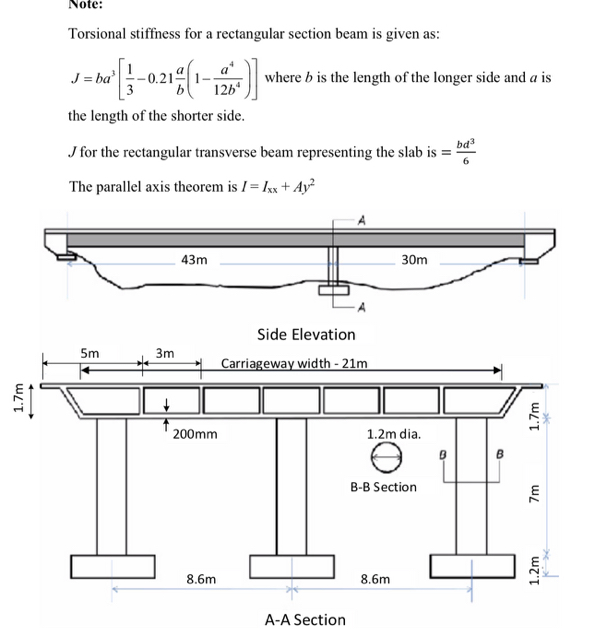 Note:

Torsional stiffness for a rectangular section beam is given as:

$J = ba^3\left[\frac{1}{3} - 0.21\frac{a}{b}\left(1 - \frac{a^4}{12b^4}\right)\right]$ where $b$ is the length of the longer side and $a$ is the length of the shorter side.

$J$ for the rectangular transverse beam representing the slab is $= \frac{bd^3}{6}$

The parallel axis theorem is $I = I_{xx} + Ay^2$

A

43m

30m

A

Side Elevation

5m

3m

Carriageway width - 21m

1.7m

200mm

1.2m dia.

B

B

B-B Section

1.7m

7m

1.2m

8.6m

8.6m

A-A Section