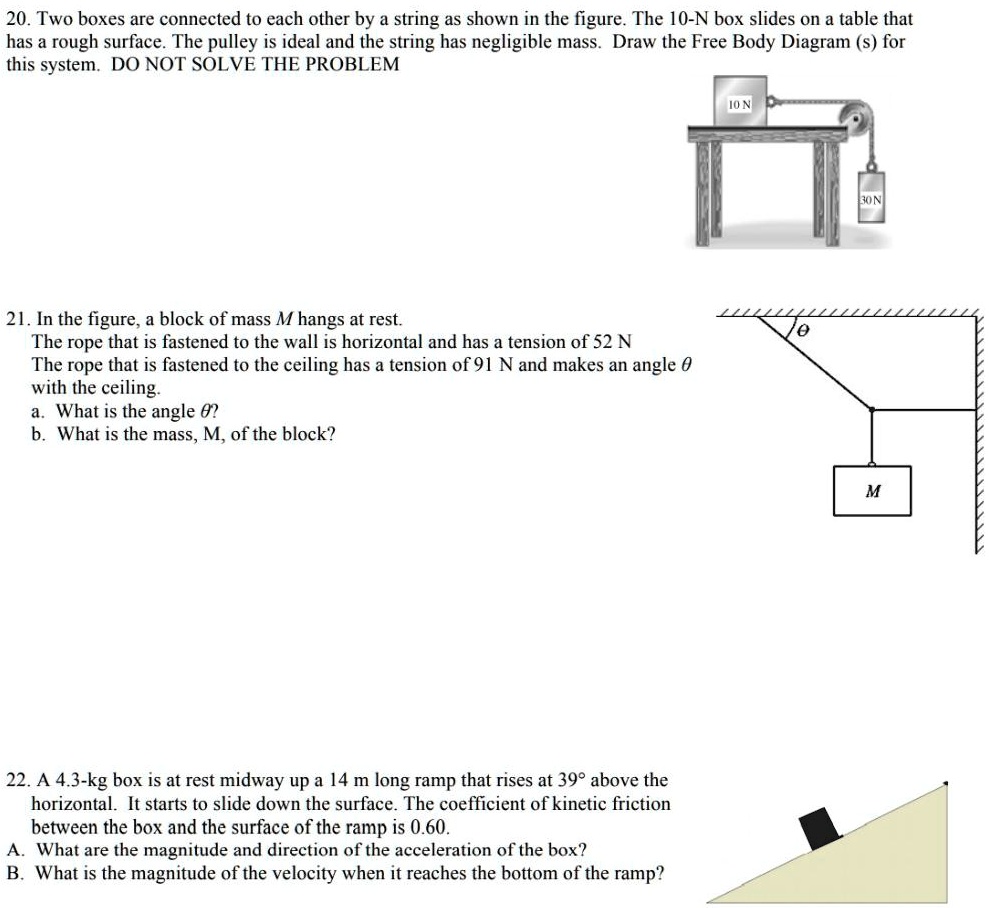 20. Two boxes are connected to each other by a string as shown in the figure. The 10-N box slides on a table that has a rough surface. The pulley is ideal and the string has negligible mass. Draw the Free Body Diagram (s) for this system. DO NOT SOLVE THE PROBLEM

10 N

30 N

21. In the figure, a block of mass $M$ hangs at rest.
The rope that is fastened to the wall is horizontal and has a tension of 52 N
The rope that is fastened to the ceiling has a tension of 91 N and makes an angle $\theta$ with the ceiling.
a. What is the angle $\theta$?
b. What is the mass, M, of the block?

$\theta$

$M$

22. A 4.3-kg box is at rest midway up a 14 m long ramp that rises at 39° above the horizontal. It starts to slide down the surface. The coefficient of kinetic friction between the box and the surface of the ramp is 0.60.
A. What are the magnitude and direction of the acceleration of the box?
B. What is the magnitude of the velocity when it reaches the bottom of the ramp?