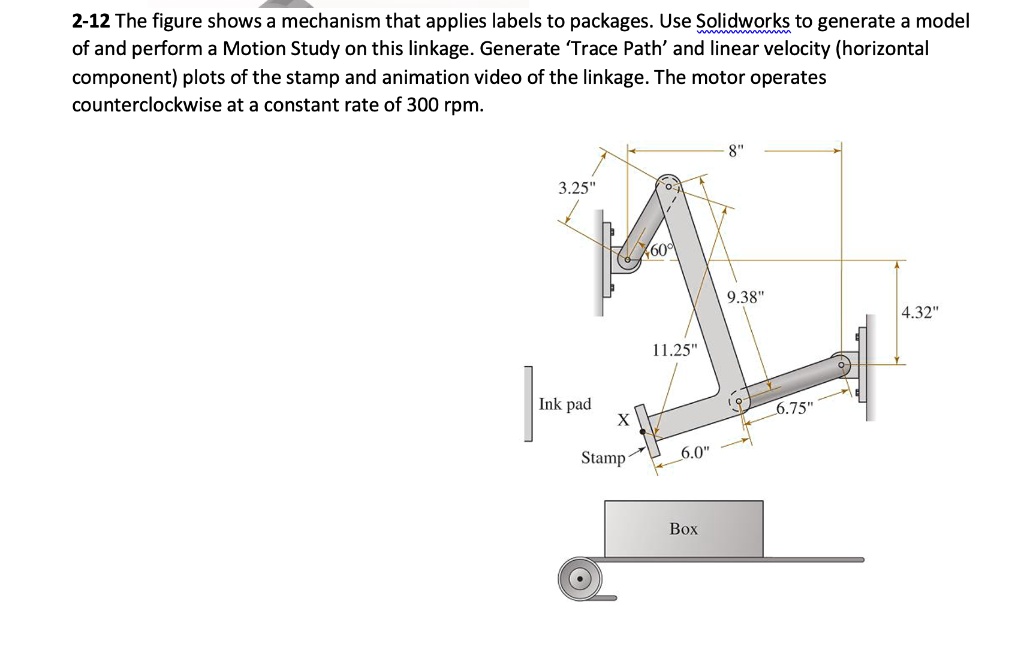 2-12 The figure shows a mechanism that applies labels to packages. Use Solidworks to generate a model of and perform a Motion Study on this linkage. Generate 'Trace Path' and linear velocity (horizontal component) plots of the stamp and animation video of the linkage. The motor operates counterclockwise at a constant rate of 300 rpm.

8"
3.25"
60°
9.38"
4.32"
11.25"
Ink pad
X
6.75"
Stamp
6.0"
Box