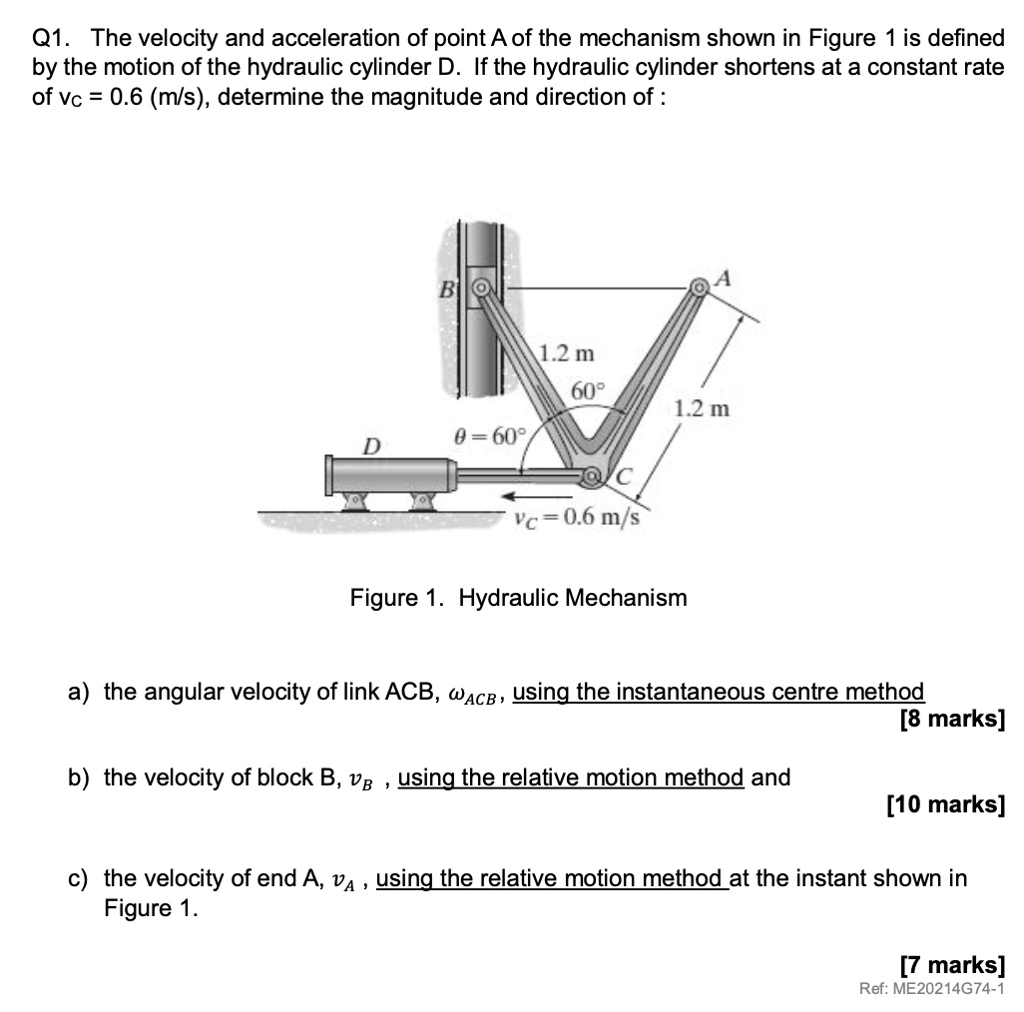 Q1. The velocity and acceleration of point A of the mechanism shown in Figure 1 is defined by the motion of the hydraulic cylinder D. If the hydraulic cylinder shortens at a constant rate of $v_C$ = 0.6 (m/s), determine the magnitude and direction of :

B
A
1.2 m
60°
1.2 m
$\theta = 60°$
D
C
$v_C = 0.6$ m/s

Figure 1. Hydraulic Mechanism

a) the angular velocity of link ACB, $\omega_{ACB}$, using the instantaneous centre method
[8 marks]

b) the velocity of block B, $v_B$ , using the relative motion method and
[10 marks]

c) the velocity of end A, $v_A$ , using the relative motion method at the instant shown in Figure 1.

[7 marks]
Ref: ME20214G74-1