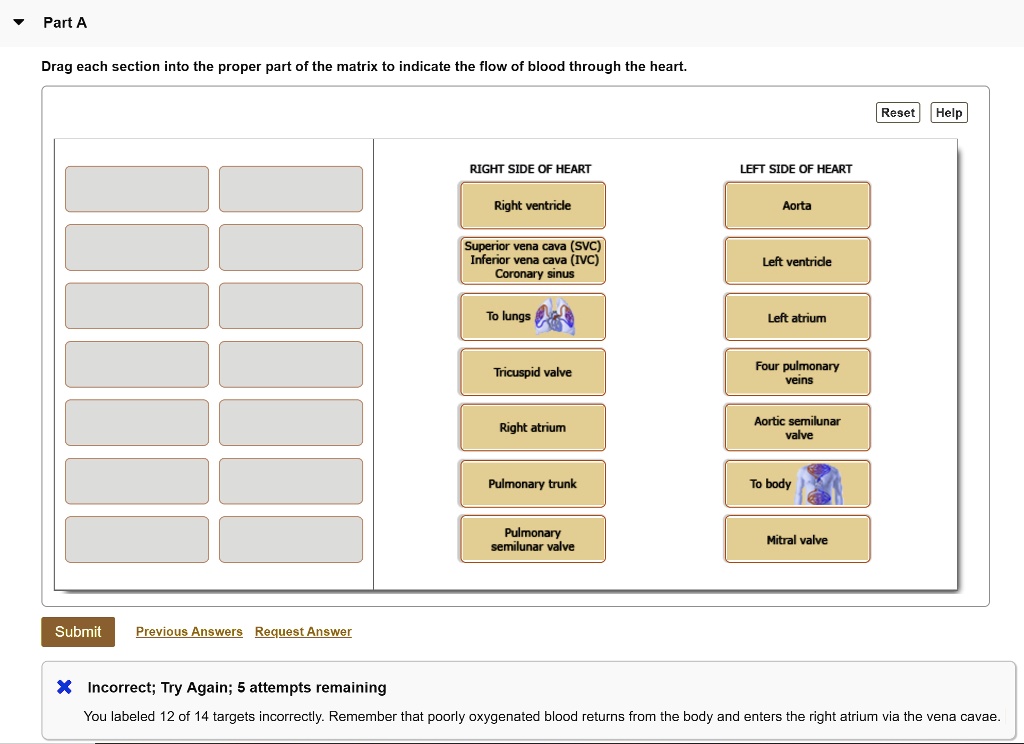 Part A

Drag each section into the proper part of the matrix to indicate the flow of blood through the heart.

Reset Help

RIGHT SIDE OF HEART

Right ventricle

Superior vena cava (SVC)
Inferior vena cava (IVC)
Coronary sinus

To lungs

Tricuspid valve

Right atrium

Pulmonary trunk

Pulmonary semilunar valve

LEFT SIDE OF HEART

Aorta

Left ventricle

Left atrium

Four pulmonary veins

Aortic semilunar valve

To body

Mitral valve

Submit Previous Answers Request Answer

Incorrect; Try Again; 5 attempts remaining

You labeled 12 of 14 targets incorrectly. Remember that poorly oxygenated blood returns from the body and enters the right atrium via the vena cavae.