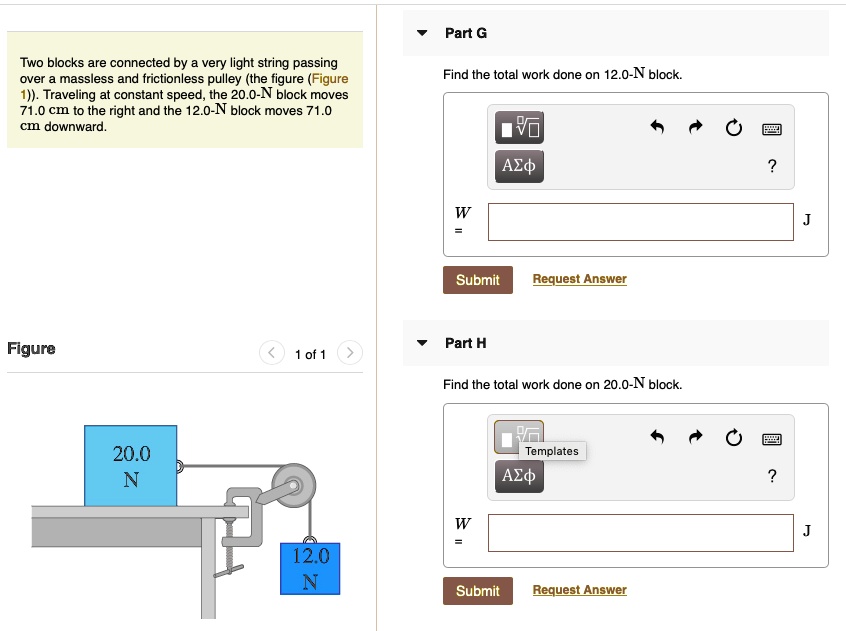 Two blocks are connected by a very light string passing over a massless and frictionless pulley (the figure (Figure 1)). Traveling at constant speed, the 20.0-N block moves 71.0 cm to the right and the 12.0-N block moves 71.0 cm downward.

Figure

1 of 1

20.0 N

12.0 N

Part G

Find the total work done on 12.0-N block.

ΑΣφ

?

$W =$ J

Submit

Request Answer

Part H

Find the total work done on 20.0-N block.

Templates

ΑΣφ

?

$W =$ J

Submit

Request Answer