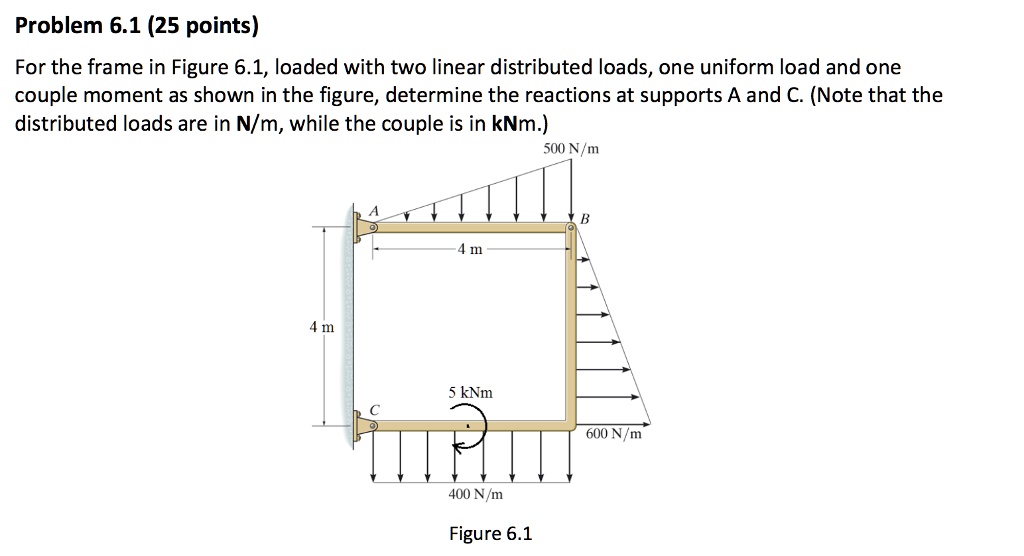 Problem 6.1 (25 points)

For the frame in Figure 6.1, loaded with two linear distributed loads, one uniform load and one couple moment as shown in the figure, determine the reactions at supports A and C. (Note that the distributed loads are in N/m, while the couple is in kNm.)

500 N/m

A

B

4 m

4 m

5 kNm

C

600 N/m

400 N/m

Figure 6.1