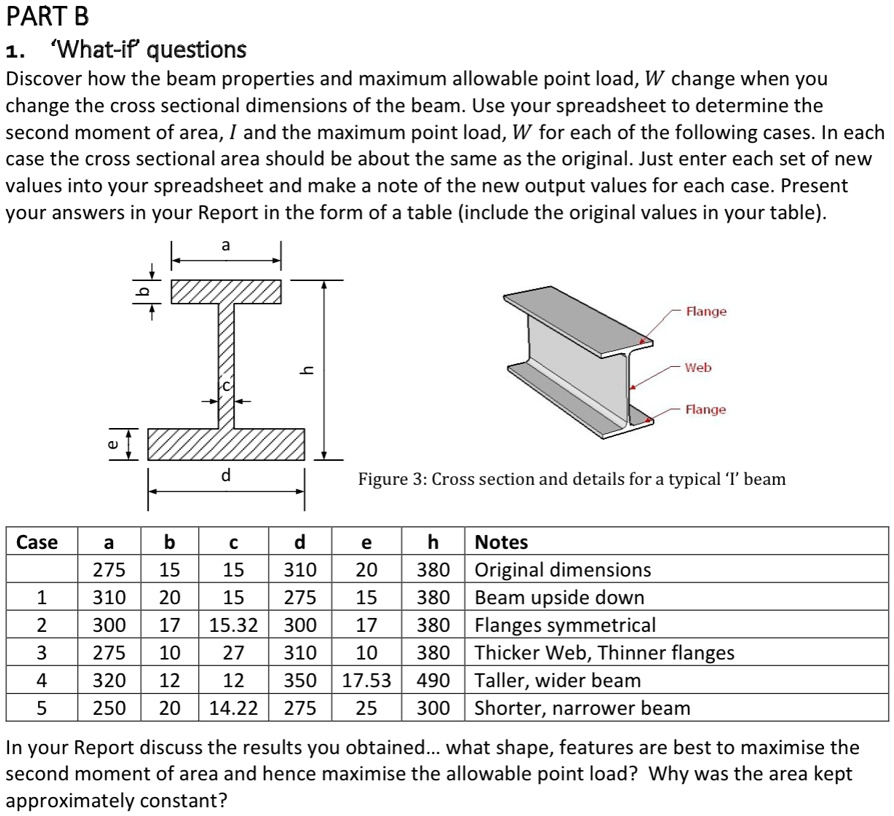 PART B

1. 'What-if' questions

Discover how the beam properties and maximum allowable point load, $W$ change when you change the cross sectional dimensions of the beam. Use your spreadsheet to determine the second moment of area, $I$ and the maximum point load, $W$ for each of the following cases. In each case the cross sectional area should be about the same as the original. Just enter each set of new values into your spreadsheet and make a note of the new output values for each case. Present your answers in your Report in the form of a table (include the original values in your table).

a
b
c
h
e
d

Flange
Web
Flange

Figure 3: Cross section and details for a typical 'I' beam

| Case | a | b | c | d | e | h | Notes |
|---|---|---|---|---|---|---|---|
| | 275 | 15 | 15 | 310 | 20 | 380 | Original dimensions |
| 1 | 310 | 20 | 15 | 275 | 15 | 380 | Beam upside down |
| 2 | 300 | 17 | 15.32 | 300 | 17 | 380 | Flanges symmetrical |
| 3 | 275 | 10 | 27 | 310 | 10 | 380 | Thicker Web, Thinner flanges |
| 4 | 320 | 12 | 12 | 350 | 17.53 | 490 | Taller, wider beam |
| 5 | 250 | 20 | 14.22 | 275 | 25 | 300 | Shorter, narrower beam |

In your Report discuss the results you obtained... what shape, features are best to maximise the second moment of area and hence maximise the allowable point load? Why was the area kept approximately constant?