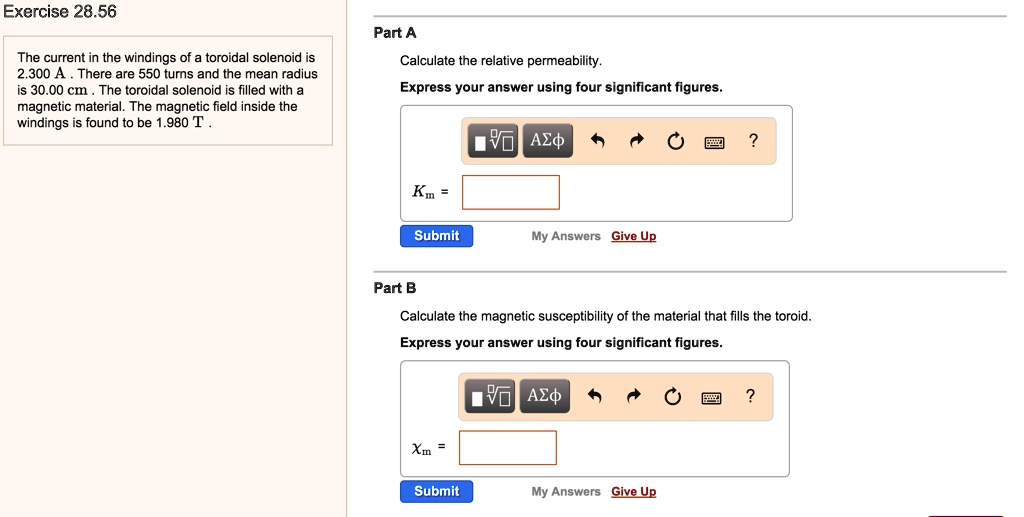 Exercise 28.56

The current in the windings of a toroidal solenoid is 2.300 A . There are 550 turns and the mean radius is 30.00 cm . The toroidal solenoid is filled with a magnetic material. The magnetic field inside the windings is found to be 1.980 T .

Part A

Calculate the relative permeability.

Express your answer using four significant figures.

ΑΣφ ?

$K_m$ =

Submit My Answers Give Up

Part B

Calculate the magnetic susceptibility of the material that fills the toroid.

Express your answer using four significant figures.

ΑΣφ ?

$\chi_m$ =

Submit My Answers Give Up