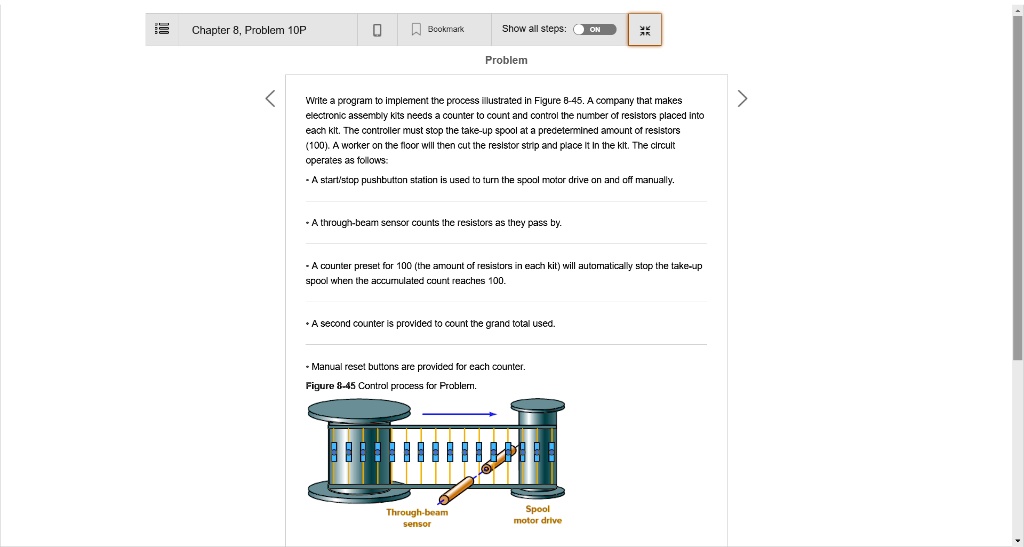 Chapter 8, Problem 10P

Bookmark

Show all steps: ON

Problem

Write a program to implement the process illustrated in Figure 8-45. A company that makes electronic assembly kits needs a counter to count and control the number of resistors placed into each kit. The controller must stop the take-up spool at a predetermined amount of resistors (100). A worker on the floor will then cut the resistor strip and place it in the kit. The circuit operates as follows:

• A start/stop pushbutton station is used to turn the spool motor drive on and off manually.

• A through-beam sensor counts the resistors as they pass by.

• A counter preset for 100 (the amount of resistors in each kit) will automatically stop the take-up spool when the accumulated count reaches 100.

• A second counter is provided to count the grand total used.

• Manual reset buttons are provided for each counter.

Figure 8-45 Control process for Problem.

Through-beam sensor

Spool motor drive