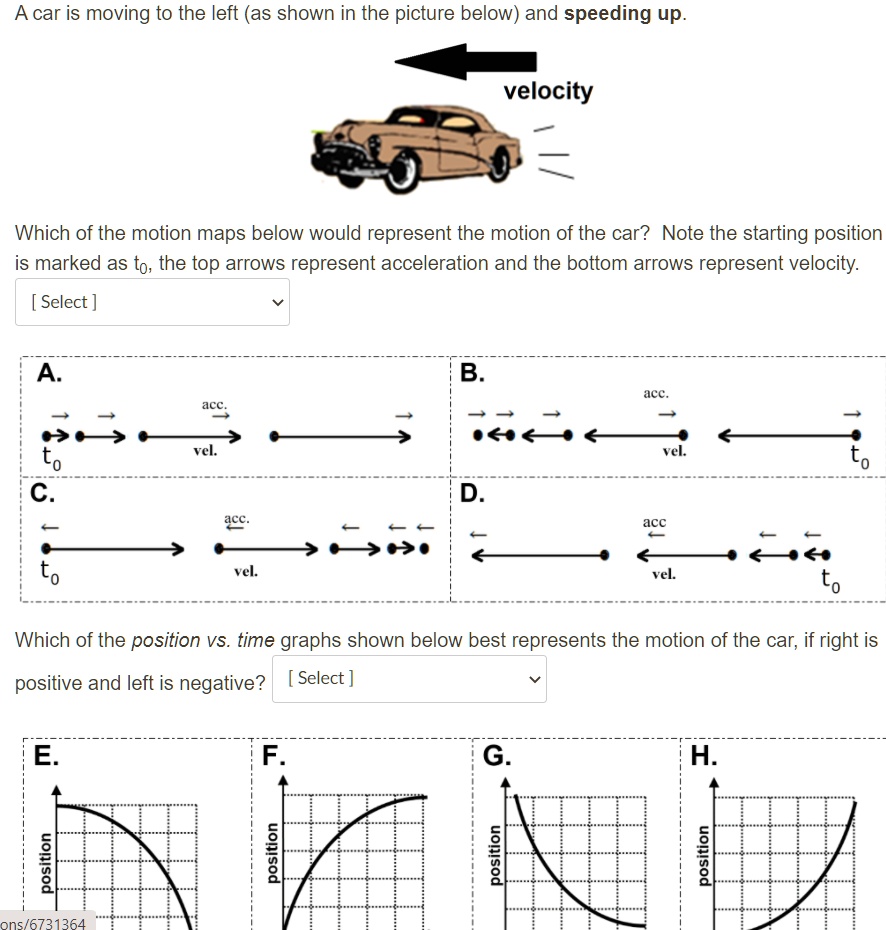 A car is moving to the left (as shown in the picture below) and **speeding up**.

velocity

Which of the motion maps below would represent the motion of the car? Note the starting position is marked as $t_0$, the top arrows represent acceleration and the bottom arrows represent velocity.

[ Select ]

A.
acc.
vel.
$t_0$

B.
acc.
vel.
$t_0$

C.
acc.
vel.
$t_0$

D.
acc
vel.
$t_0$

Which of the *position vs. time* graphs shown below best represents the motion of the car, if right is positive and left is negative? [ Select ]

E.
position

F.
position

G.
position

H.
position

ons/6731364