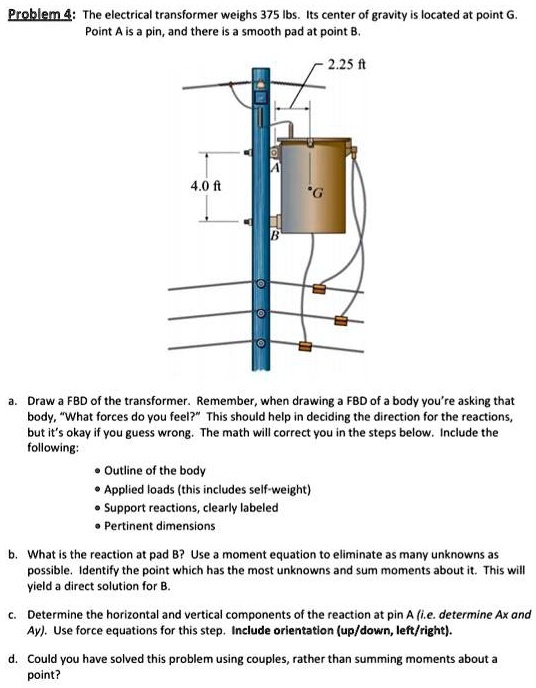 Problem 4: The electrical transformer weighs 375 lbs. Its center of gravity is located at point G. Point A is a pin, and there is a smooth pad at point B.

2.25 ft

4.0 ft

A

G

B

a. Draw a FBD of the transformer. Remember, when drawing a FBD of a body you're asking that body, "What forces do you feel?" This should help in deciding the direction for the reactions, but it's okay if you guess wrong. The math will correct you in the steps below. Include the following:

• Outline of the body
• Applied loads (this includes self-weight)
• Support reactions, clearly labeled
• Pertinent dimensions

b. What is the reaction at pad B? Use a moment equation to eliminate as many unknowns as possible. Identify the point which has the most unknowns and sum moments about it. This will yield a direct solution for B.

c. Determine the horizontal and vertical components of the reaction at pin A (i.e. determine Ax and Ay). Use force equations for this step. Include orientation (up/down, left/right).

d. Could you have solved this problem using couples, rather than summing moments about a point?