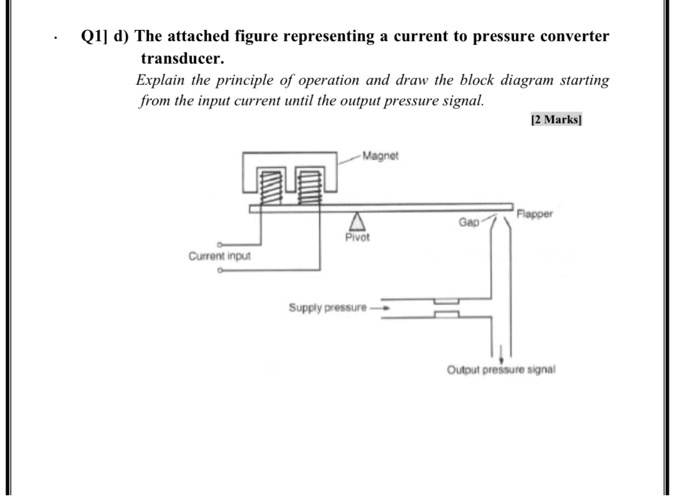 Q1] d) The attached figure representing a current to pressure converter transducer.

Explain the principle of operation and draw the block diagram starting from the input current until the output pressure signal.

[2 Marks]

Magnet

Flapper

Gap

Pivot

Current input

Supply pressure

Output pressure signal