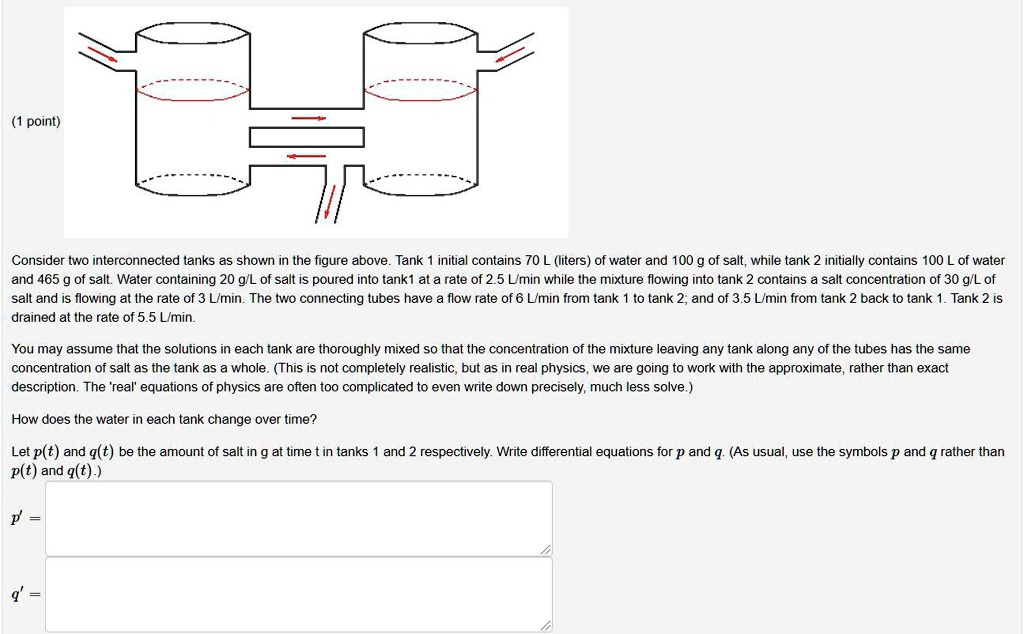 (1 point)

Consider two interconnected tanks as shown in the figure above. Tank 1 initial contains 70 L (liters) of water and 100 g of salt, while tank 2 initially contains 100 L of water and 465 g of salt. Water containing 20 g/L of salt is poured into tank1 at a rate of 2.5 L/min while the mixture flowing into tank 2 contains a salt concentration of 30 g/L of salt and is flowing at the rate of 3 L/min. The two connecting tubes have a flow rate of 6 L/min from tank 1 to tank 2; and of 3.5 L/min from tank 2 back to tank 1. Tank 2 is drained at the rate of 5.5 L/min.

You may assume that the solutions in each tank are thoroughly mixed so that the concentration of the mixture leaving any tank along any of the tubes has the same concentration of salt as the tank as a whole. (This is not completely realistic, but as in real physics, we are going to work with the approximate, rather than exact description. The 'real' equations of physics are often too complicated to even write down precisely, much less solve.)

How does the water in each tank change over time?

Let $p(t)$ and $q(t)$ be the amount of salt in g at time t in tanks 1 and 2 respectively. Write differential equations for $p$ and $q$. (As usual, use the symbols $p$ and $q$ rather than $p(t)$ and $q(t)$.)

$p' =$

$q' =$