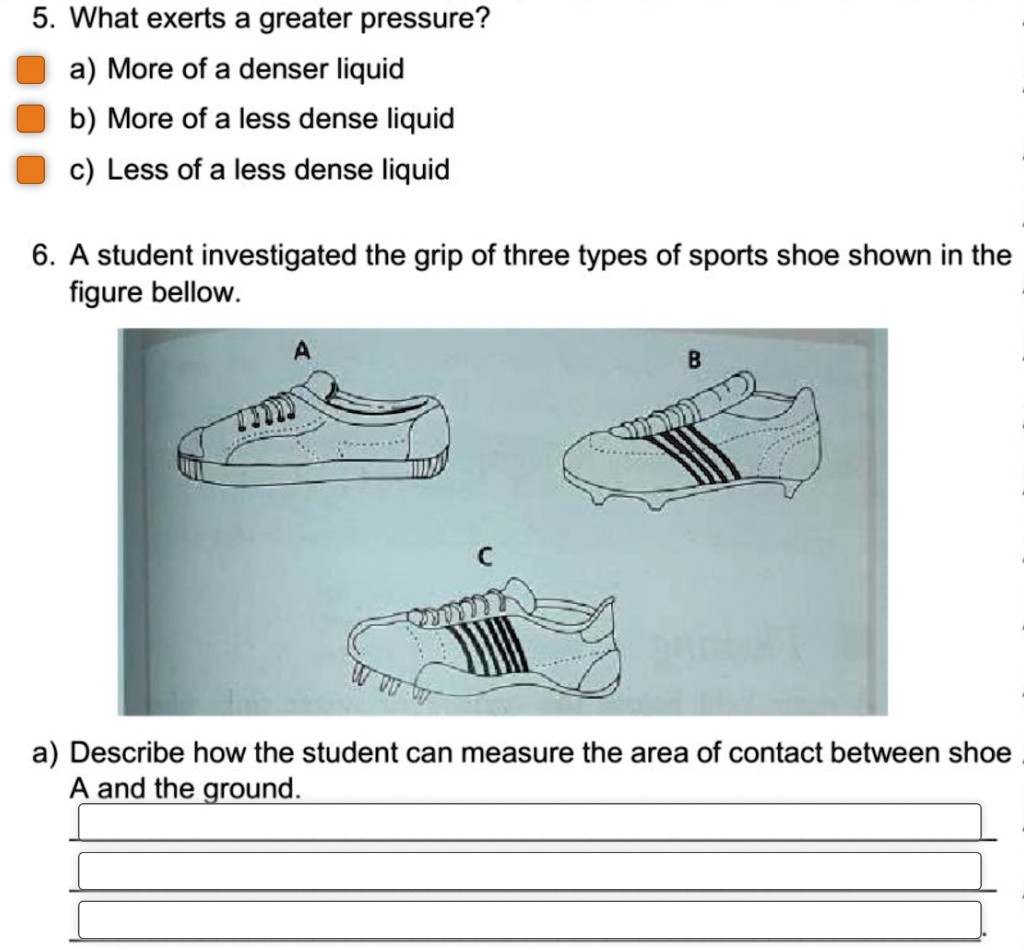 5. What exerts a greater pressure?

a) More of a denser liquid

b) More of a less dense liquid

c) Less of a less dense liquid

6. A student investigated the grip of three types of sports shoe shown in the figure bellow.

A

B

C

a) Describe how the student can measure the area of contact between shoe A and the ground.