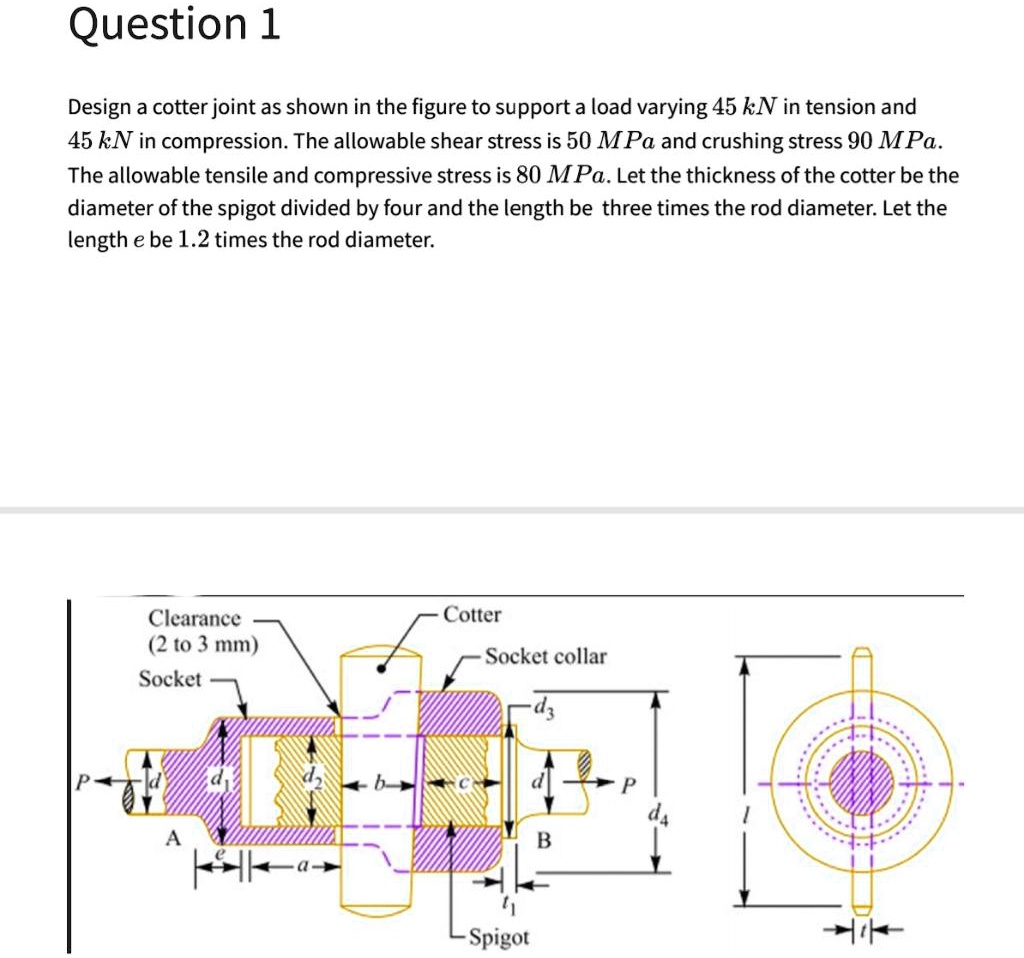 Question 1

Design a cotter joint as shown in the figure to support a load varying $45\ kN$ in tension and $45\ kN$ in compression. The allowable shear stress is $50\ MPa$ and crushing stress $90\ MPa$. The allowable tensile and compressive stress is $80\ MPa$. Let the thickness of the cotter be the diameter of the spigot divided by four and the length be three times the rod diameter. Let the length $e$ be $1.2$ times the rod diameter.

Clearance (2 to 3 mm)
Socket
Cotter
Socket collar
$d_3$
$P$
$d$
$d_1$
$d_2$
$b$
$c$
$d$
$P$
$d_4$
$l$
A
B
$e$
$a$
$t_1$
Spigot
$t$