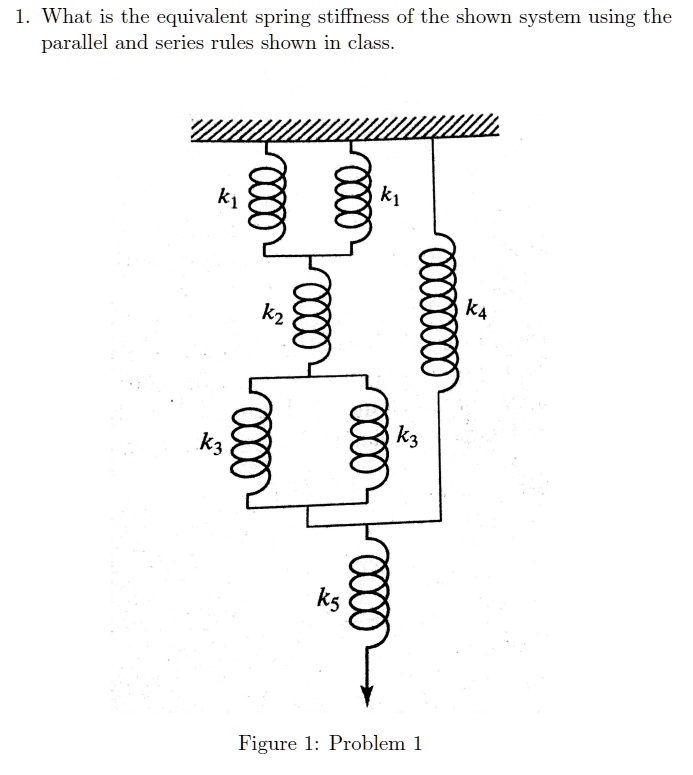 1. What is the equivalent spring stiffness of the shown system using the parallel and series rules shown in class.

$k_1$ $k_1$

$k_2$

$k_4$

$k_3$ $k_3$

$k_5$

Figure 1: Problem 1