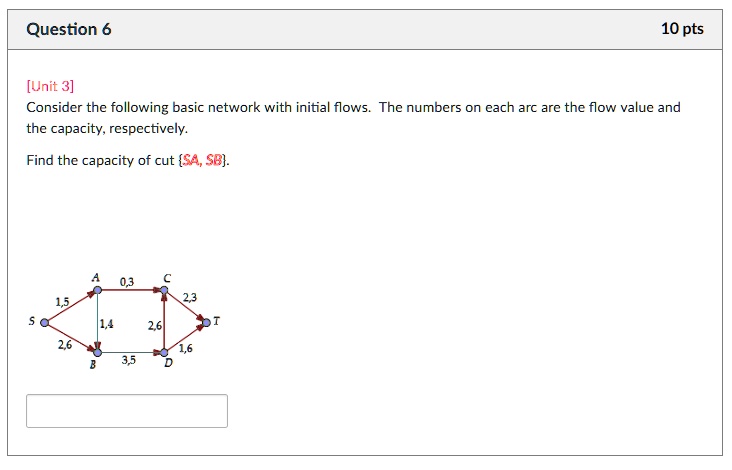 Question 6

10 pts

[Unit 3]

Consider the following basic network with initial flows. The numbers on each arc are the flow value and the capacity, respectively.

Find the capacity of cut {SA, SB}.

A
0,3
C
1,5
2,3
S
1,4
2,6
T
2,6
1,6
B
3,5
D