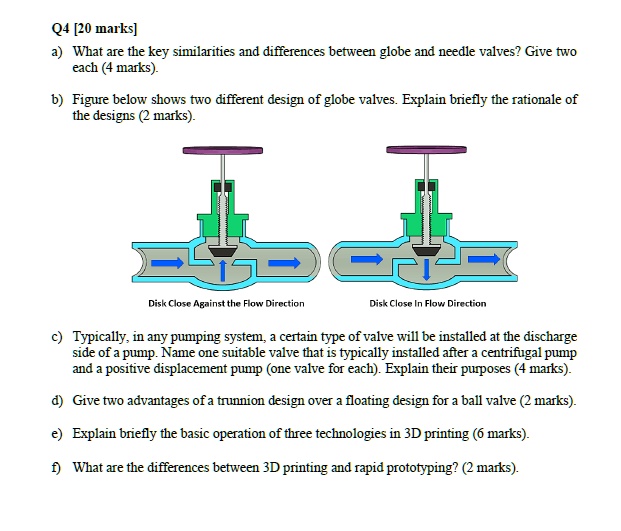 Q4 [20 marks]

a) What are the key similarities and differences between globe and needle valves? Give two each (4 marks).

b) Figure below shows two different design of globe valves. Explain briefly the rationale of the designs (2 marks).

Disk Close Against the Flow Direction

Disk Close In Flow Direction

c) Typically, in any pumping system, a certain type of valve will be installed at the discharge side of a pump. Name one suitable valve that is typically installed after a centrifugal pump and a positive displacement pump (one valve for each). Explain their purposes (4 marks).

d) Give two advantages of a trunnion design over a floating design for a ball valve (2 marks).

e) Explain briefly the basic operation of three technologies in 3D printing (6 marks).

f) What are the differences between 3D printing and rapid prototyping? (2 marks).