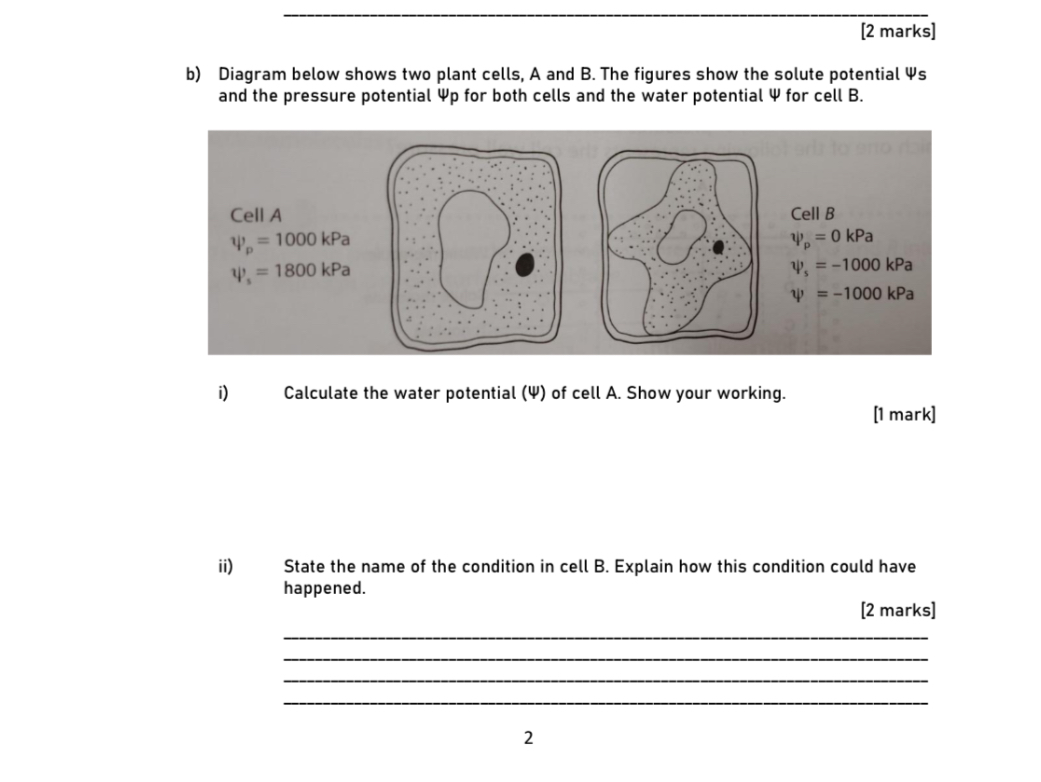 [2 marks]

b) Diagram below shows two plant cells, A and B. The figures show the solute potential Ψs and the pressure potential Ψp for both cells and the water potential Ψ for cell B.

Cell A
$\Psi_p = 1000$ kPa
$\Psi_s = 1800$ kPa

Cell B
$\Psi_p = 0$ kPa
$\Psi_s = -1000$ kPa
$\Psi = -1000$ kPa

i) Calculate the water potential (Ψ) of cell A. Show your working.

[1 mark]

ii) State the name of the condition in cell B. Explain how this condition could have happened.

[2 marks]

2