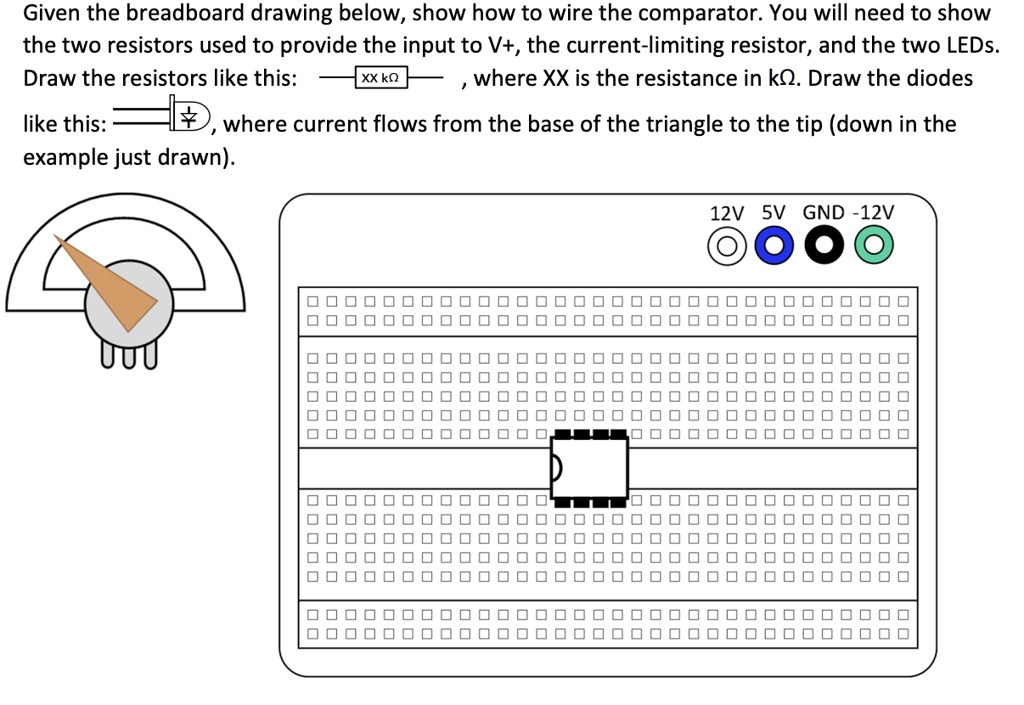 Given the breadboard drawing below, show how to wire the comparator. You will need to show the two resistors used to provide the input to V+, the current-limiting resistor, and the two LEDs. Draw the resistors like this: XX kΩ , where XX is the resistance in kΩ. Draw the diodes like this: , where current flows from the base of the triangle to the tip (down in the example just drawn).

12V 5V GND -12V