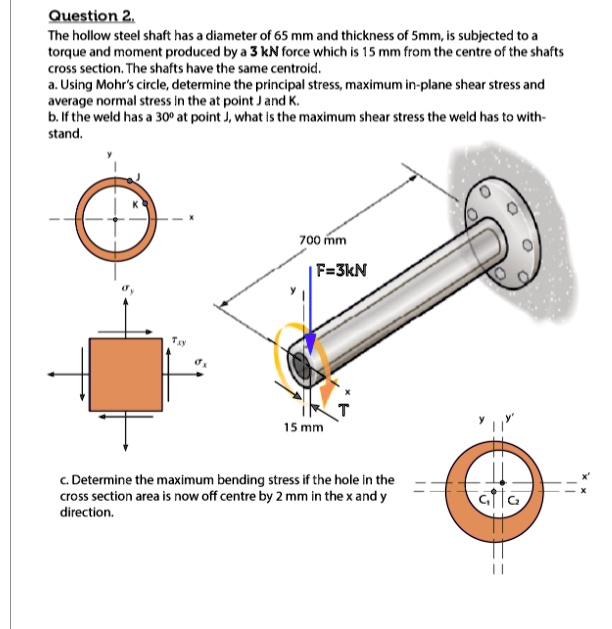 Question 2.

The hollow steel shaft has a diameter of 65 mm and thickness of 5mm, is subjected to a torque and moment produced by a 3 kN force which is 15 mm from the centre of the shafts cross section. The shafts have the same centroid.

a. Using Mohr's circle, determine the principal stress, maximum in-plane shear stress and average normal stress in the at point J and K.

b. If the weld has a 30º at point J, what is the maximum shear stress the weld has to withstand.

y

J

K

x

$\sigma_y$

$\tau_{xy}$

$\sigma_x$

700 mm

F=3kN

y

x

T

15 mm

c. Determine the maximum bending stress if the hole in the cross section area is now off centre by 2 mm in the x and y direction.

y

y'

x'

x

$C_1$

$C_2$