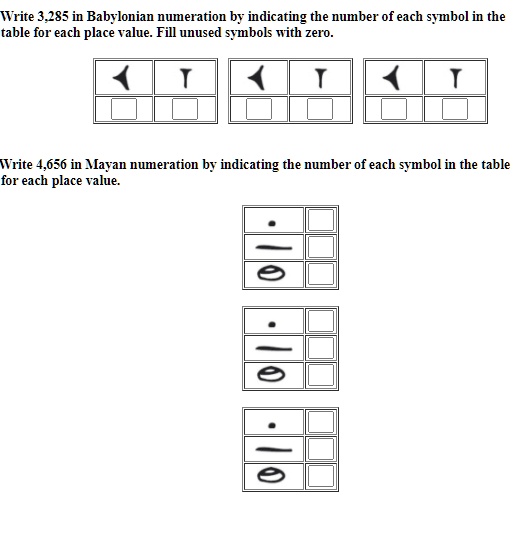 Write 3,285 in Babylonian numeration by indicating the number of each symbol in the table for each place value. Fill unused symbols with zero.

Write 4,656 in Mayan numeration by indicating the number of each symbol in the table for each place value.