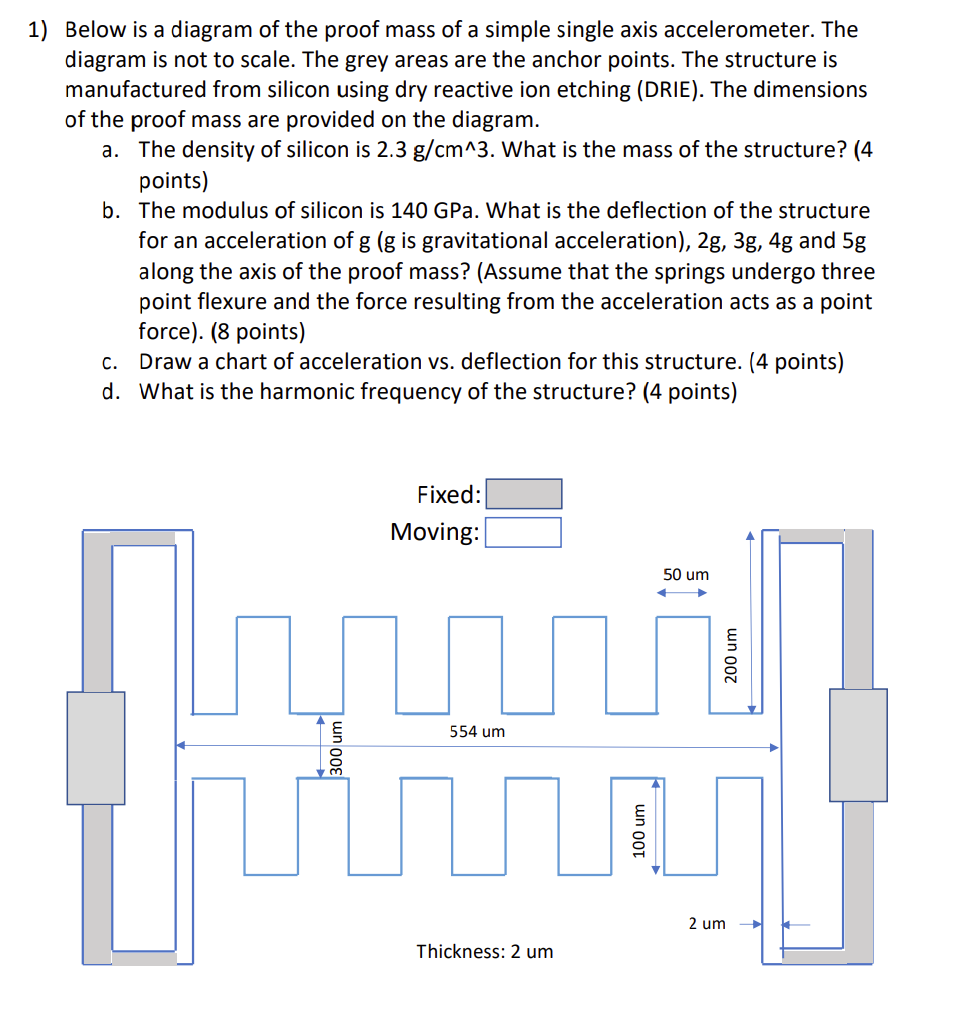 1) Below is a diagram of the proof mass of a simple single axis accelerometer. The diagram is not to scale. The grey areas are the anchor points. The structure is manufactured from silicon using dry reactive ion etching (DRIE). The dimensions of the proof mass are provided on the diagram.

a. The density of silicon is 2.3 g/cm^3. What is the mass of the structure? (4 points)

b. The modulus of silicon is 140 GPa. What is the deflection of the structure for an acceleration of g (g is gravitational acceleration), 2g, 3g, 4g and 5g along the axis of the proof mass? (Assume that the springs undergo three point flexure and the force resulting from the acceleration acts as a point force). (8 points)

c. Draw a chart of acceleration vs. deflection for this structure. (4 points)

d. What is the harmonic frequency of the structure? (4 points)

Fixed:
Moving:

50 um
200 um
554 um
300 um
100 um
2 um
Thickness: 2 um