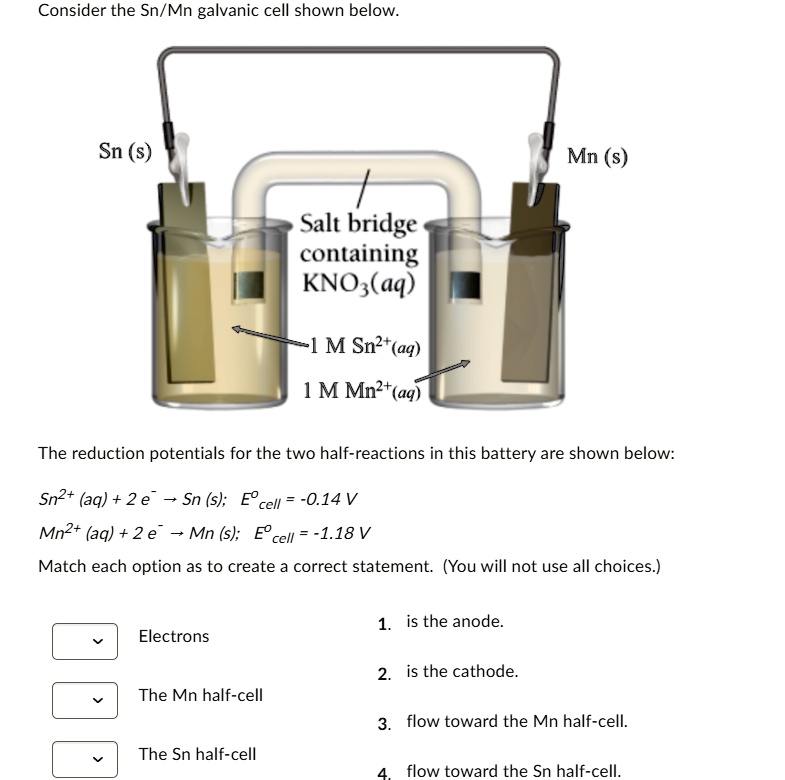 Consider the Sn/Mn galvanic cell shown below.

Sn (s)

Mn (s)

Salt bridge containing $KNO_3(aq)$

1 M $Sn^{2+}(aq)$

1 M $Mn^{2+}(aq)$

The reduction potentials for the two half-reactions in this battery are shown below:

$Sn^{2+}$ (aq) + 2 $e^-$ → Sn (s); $E^o_{cell}$ = -0.14 V

$Mn^{2+}$ (aq) + 2 $e^-$ → Mn (s); $E^o_{cell}$ = -1.18 V

Match each option as to create a correct statement. (You will not use all choices.)

Electrons

The Mn half-cell

The Sn half-cell

1. is the anode.

2. is the cathode.

3. flow toward the Mn half-cell.

4. flow toward the Sn half-cell.