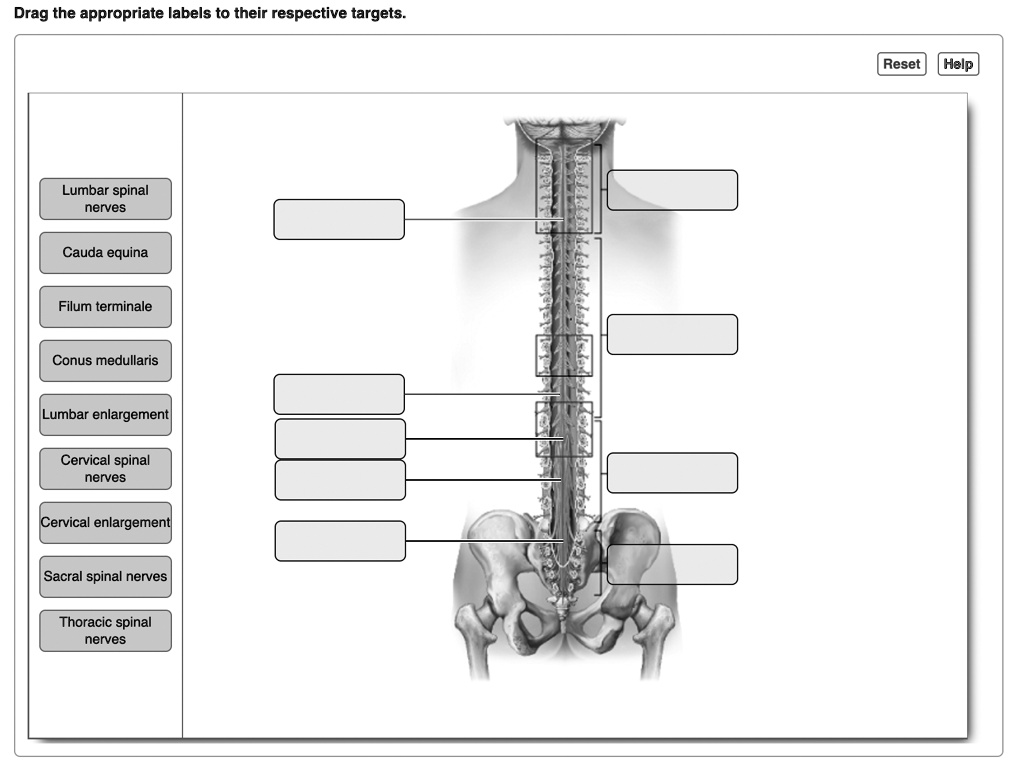 Drag the appropriate labels to their respective targets.

Reset Help

Lumbar spinal nerves

Cauda equina

Filum terminale

Conus medullaris

Lumbar enlargement

Cervical spinal nerves

Cervical enlargement

Sacral spinal nerves

Thoracic spinal nerves