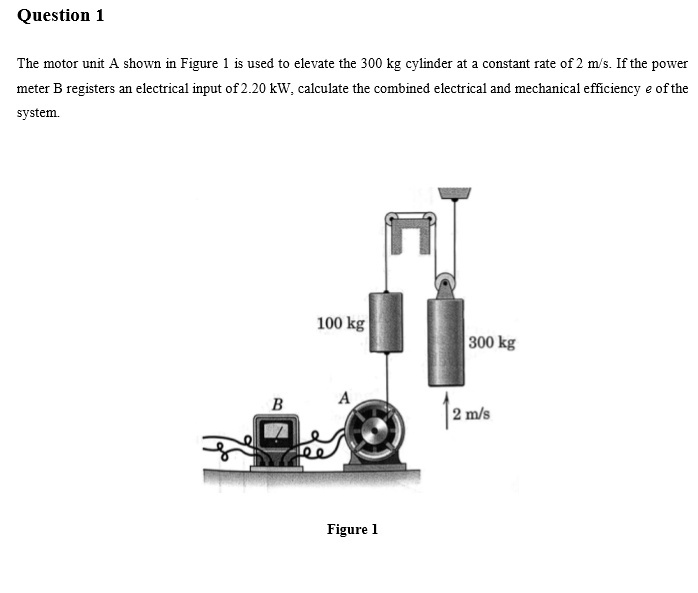 Question 1

The motor unit A shown in Figure 1 is used to elevate the 300 kg cylinder at a constant rate of 2 m/s. If the power meter B registers an electrical input of 2.20 kW, calculate the combined electrical and mechanical efficiency $e$ of the system.

100 kg

300 kg

B

A

2 m/s

Figure 1