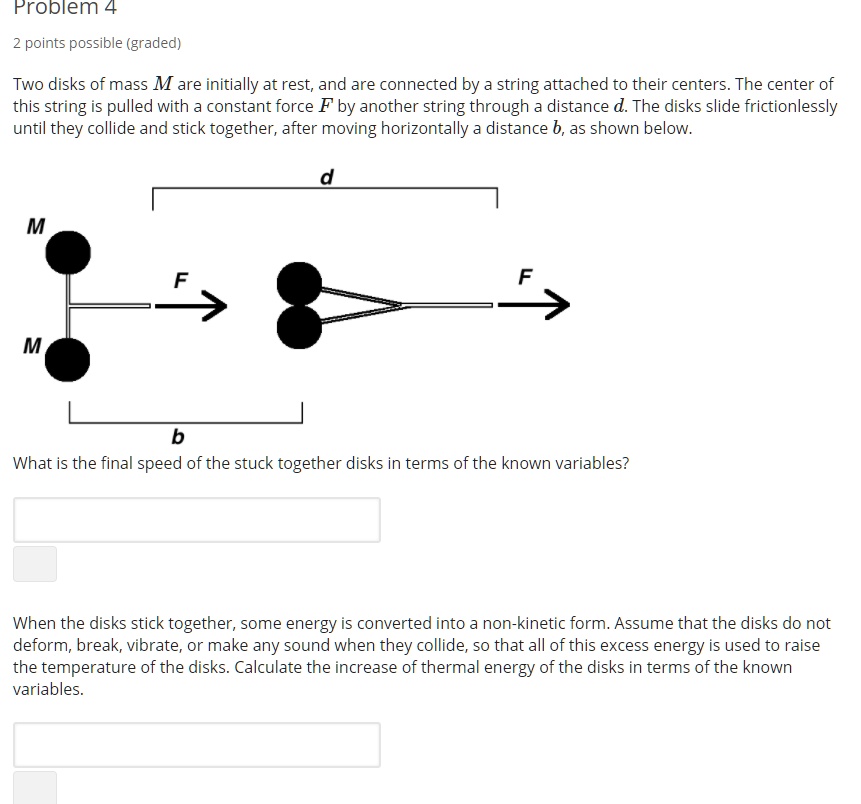 Problem 4

2 points possible (graded)

Two disks of mass $M$ are initially at rest, and are connected by a string attached to their centers. The center of this string is pulled with a constant force $F$ by another string through a distance $d$. The disks slide frictionlessly until they collide and stick together, after moving horizontally a distance $b$, as shown below.

d

M

F

F

M

b

What is the final speed of the stuck together disks in terms of the known variables?

When the disks stick together, some energy is converted into a non-kinetic form. Assume that the disks do not deform, break, vibrate, or make any sound when they collide, so that all of this excess energy is used to raise the temperature of the disks. Calculate the increase of thermal energy of the disks in terms of the known variables.