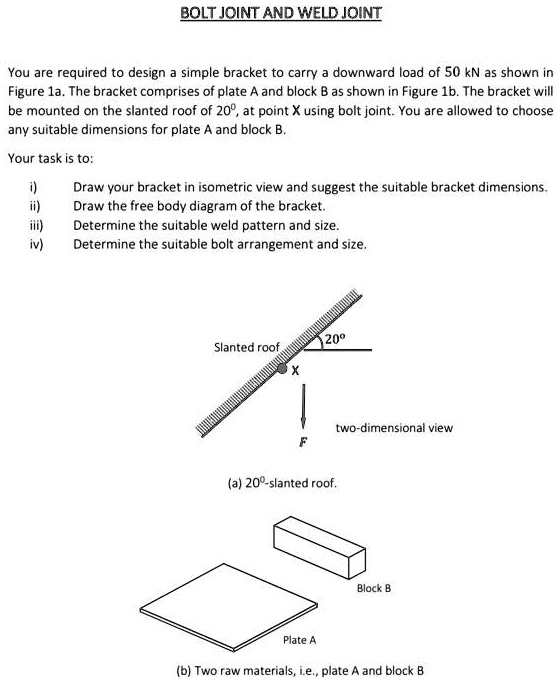 BOLT JOINT AND WELD JOINT

You are required to design a simple bracket to carry a downward load of 50 kN as shown in Figure 1a. The bracket comprises of plate A and block B as shown in Figure 1b. The bracket will be mounted on the slanted roof of $20^0$, at point X using bolt joint. You are allowed to choose any suitable dimensions for plate A and block B.

Your task is to:

i) Draw your bracket in isometric view and suggest the suitable bracket dimensions.
ii) Draw the free body diagram of the bracket.
iii) Determine the suitable weld pattern and size.
iv) Determine the suitable bolt arrangement and size.

Slanted roof
$20^o$
X
F
two-dimensional view

(a) $20^0$-slanted roof.

Block B
Plate A

(b) Two raw materials, i.e., plate A and block B