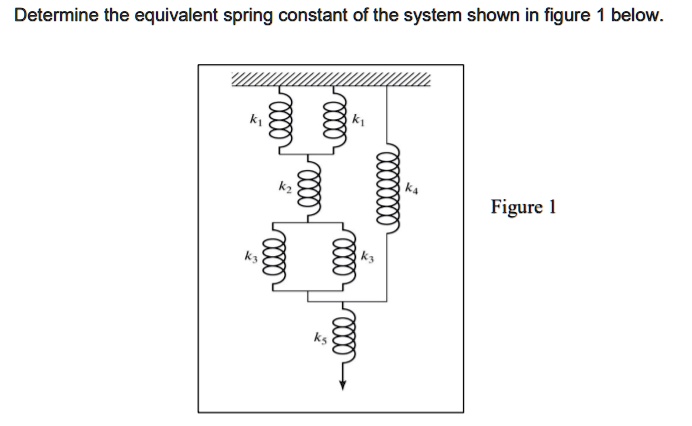 Determine the equivalent spring constant of the system shown in figure 1 below.

$k_1$ $k_1$
$k_2$ $k_4$
$k_3$ $k_3$
$k_5$

Figure 1