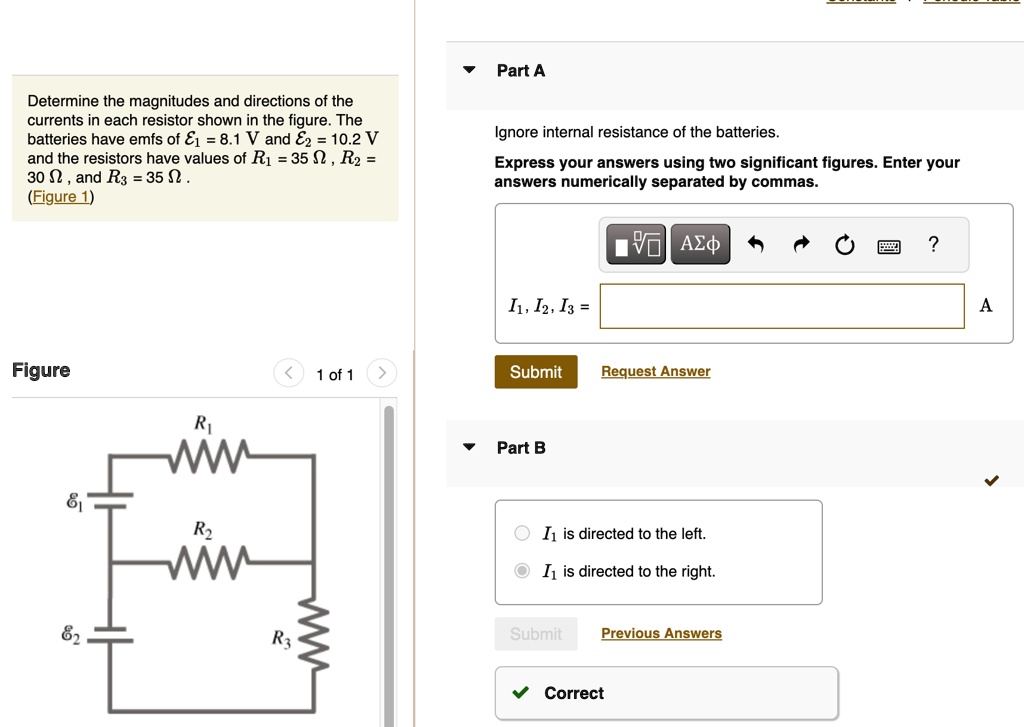 Determine the magnitudes and directions of the currents in each resistor shown in the figure. The batteries have emfs of $\mathcal{E}_1$ = 8.1 V and $\mathcal{E}_2$ = 10.2 V and the resistors have values of $R_1$ = 35 $\Omega$ , $R_2$ = 30 $\Omega$ , and $R_3$ = 35 $\Omega$ .
(Figure 1)

Figure

1 of 1

$R_1$

$\mathcal{E}_1$

$R_2$

$\mathcal{E}_2$

$R_3$

Part A

Ignore internal resistance of the batteries.

Express your answers using two significant figures. Enter your answers numerically separated by commas.

ΑΣφ ?

$I_1, I_2, I_3$ =

A

Submit

Request Answer

Part B

$I_1$ is directed to the left.

$I_1$ is directed to the right.

Submit

Previous Answers

Correct