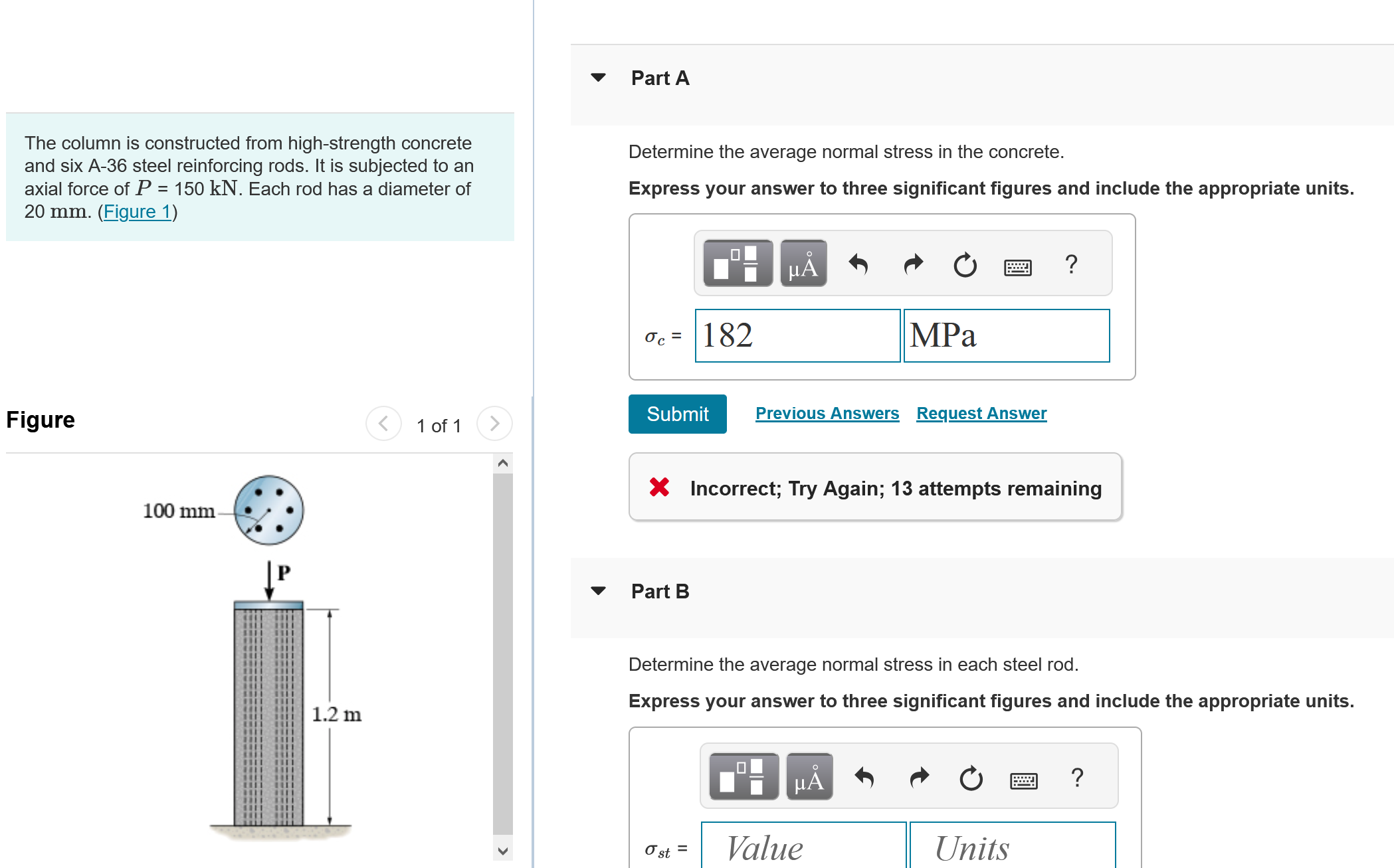 The column is constructed from high-strength concrete and six A-36 steel reinforcing rods. It is subjected to an axial force of $P$ = 150 kN. Each rod has a diameter of 20 mm. (Figure 1)

Figure

1 of 1

100 mm

P

1.2 m

Part A

Determine the average normal stress in the concrete.

Express your answer to three significant figures and include the appropriate units.

μÅ

?

$\sigma_c$ = 182 MPa

Submit

Previous Answers Request Answer

Incorrect; Try Again; 13 attempts remaining

Part B

Determine the average normal stress in each steel rod.

Express your answer to three significant figures and include the appropriate units.

μÅ

?

$\sigma_{st}$ = Value Units