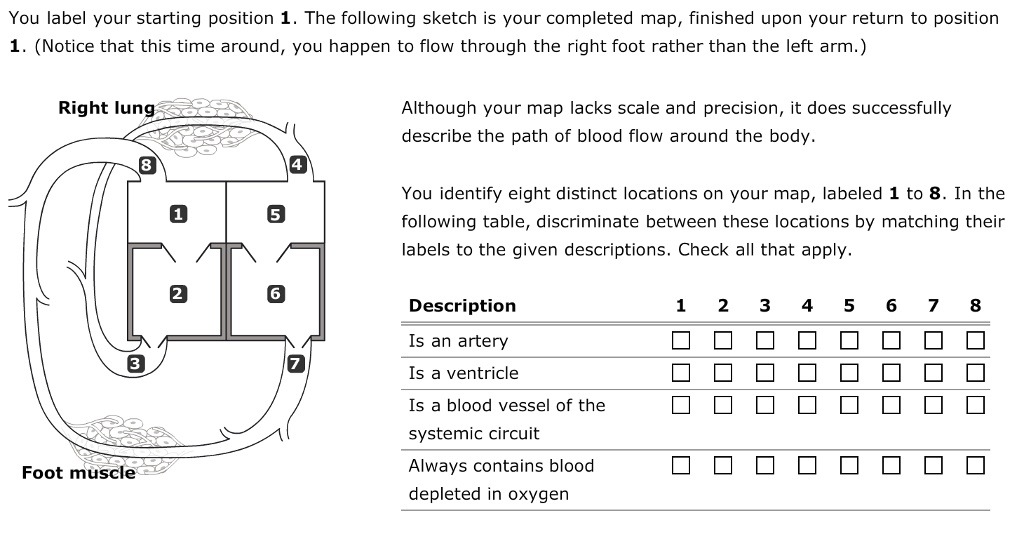 You label your starting position **1**. The following sketch is your completed map, finished upon your return to position **1**. (Notice that this time around, you happen to flow through the right foot rather than the left arm.)

Right lung

8
4
1
5
2
6
3
7

Foot muscle

Although your map lacks scale and precision, it does successfully describe the path of blood flow around the body.

You identify eight distinct locations on your map, labeled **1** to **8**. In the following table, discriminate between these locations by matching their labels to the given descriptions. Check all that apply.

| Description | 1 | 2 | 3 | 4 | 5 | 6 | 7 | 8 |
|---|---|---|---|---|---|---|---|---|
| Is an artery | ☐ | ☐ | ☐ | ☐ | ☐ | ☐ | ☐ | ☐ |
| Is a ventricle | ☐ | ☐ | ☐ | ☐ | ☐ | ☐ | ☐ | ☐ |
| Is a blood vessel of the systemic circuit | ☐ | ☐ | ☐ | ☐ | ☐ | ☐ | ☐ | ☐ |
| Always contains blood depleted in oxygen | ☐ | ☐ | ☐ | ☐ | ☐ | ☐ | ☐ | ☐ |