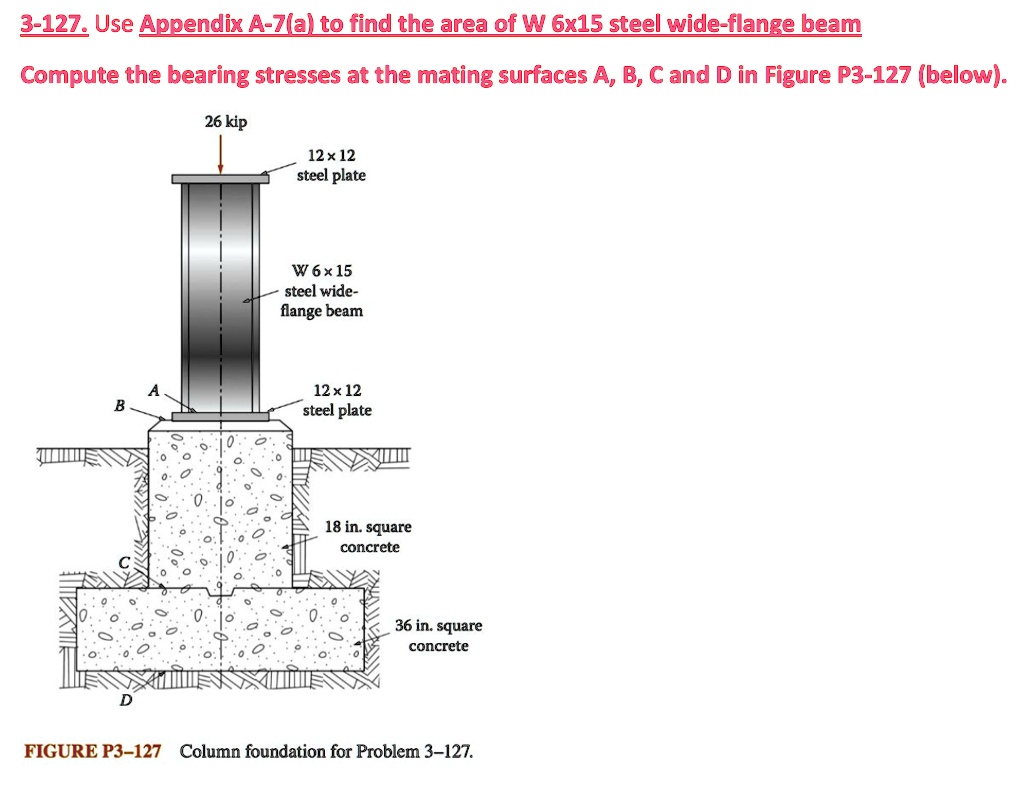 3-127. Use Appendix A-7(a) to find the area of W 6x15 steel wide-flange beam

Compute the bearing stresses at the mating surfaces A, B, C and D in Figure P3-127 (below).

26 kip

12 × 12 steel plate

W 6 × 15 steel wide-flange beam

A

B

12 × 12 steel plate

18 in. square concrete

C

36 in. square concrete

D

FIGURE P3–127 Column foundation for Problem 3–127.