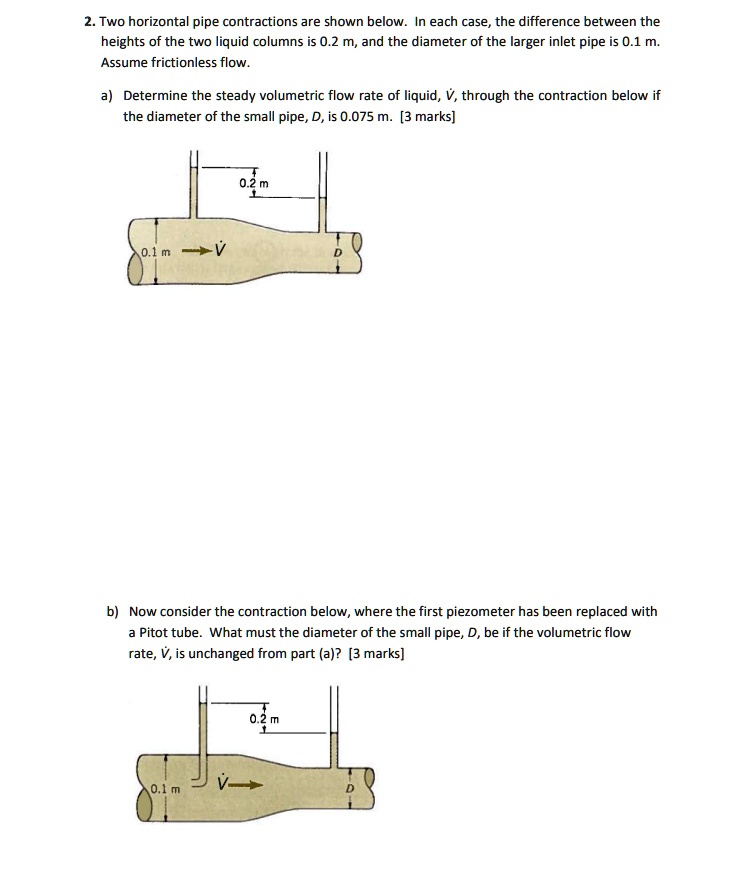 2. Two horizontal pipe contractions are shown below. In each case, the difference between the heights of the two liquid columns is 0.2 m, and the diameter of the larger inlet pipe is 0.1 m. Assume frictionless flow.

a) Determine the steady volumetric flow rate of liquid, $\dot{V}$, through the contraction below if the diameter of the small pipe, $D$, is 0.075 m. [3 marks]

0.2 m

0.1 m

$\dot{V}$

$D$

b) Now consider the contraction below, where the first piezometer has been replaced with a Pitot tube. What must the diameter of the small pipe, $D$, be if the volumetric flow rate, $\dot{V}$, is unchanged from part (a)? [3 marks]

0.2 m

0.1 m

$\dot{V}$

$D$