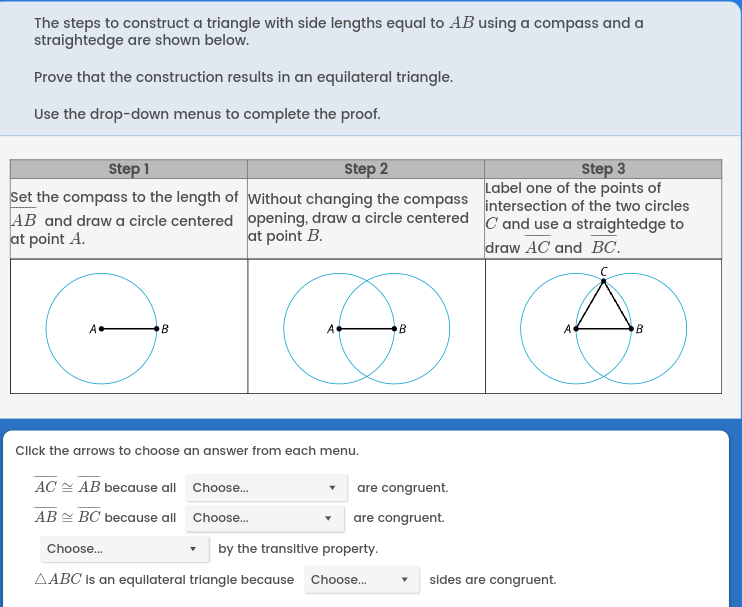 The steps to construct a triangle with side lengths equal to $AB$ using a compass and a straightedge are shown below.

Prove that the construction results in an equilateral triangle.

Use the drop-down menus to complete the proof.

| Step 1 | Step 2 | Step 3 |
|---|---|---|
| Set the compass to the length of $\overline{AB}$ and draw a circle centered at point $A$. | Without changing the compass opening, draw a circle centered at point $B$. | Label one of the points of intersection of the two circles $C$ and use a straightedge to draw $\overline{AC}$ and $\overline{BC}$. |
| A B | A B | C A B |

Click the arrows to choose an answer from each menu.

$\overline{AC} \cong \overline{AB}$ because all Choose... are congruent.

$\overline{AB} \cong \overline{BC}$ because all Choose... are congruent.

Choose... by the transitive property.

$\triangle ABC$ is an equilateral triangle because Choose... sides are congruent.