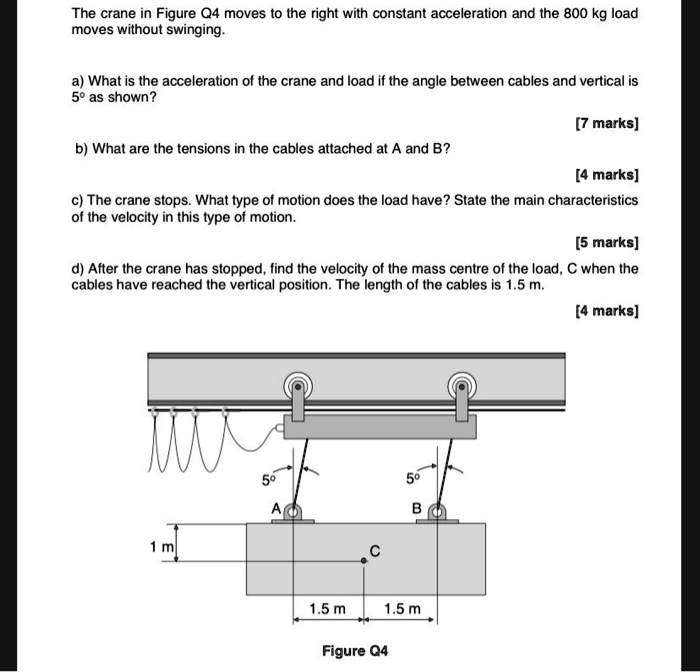 The crane in Figure Q4 moves to the right with constant acceleration and the 800 kg load moves without swinging.

a) What is the acceleration of the crane and load if the angle between cables and vertical is $5^\circ$ as shown?

[7 marks]

b) What are the tensions in the cables attached at A and B?

[4 marks]

c) The crane stops. What type of motion does the load have? State the main characteristics of the velocity in this type of motion.

[5 marks]

d) After the crane has stopped, find the velocity of the mass centre of the load, C when the cables have reached the vertical position. The length of the cables is 1.5 m.

[4 marks]

$5^\circ$

$5^\circ$

A

B

1 m

C

1.5 m

1.5 m

Figure Q4