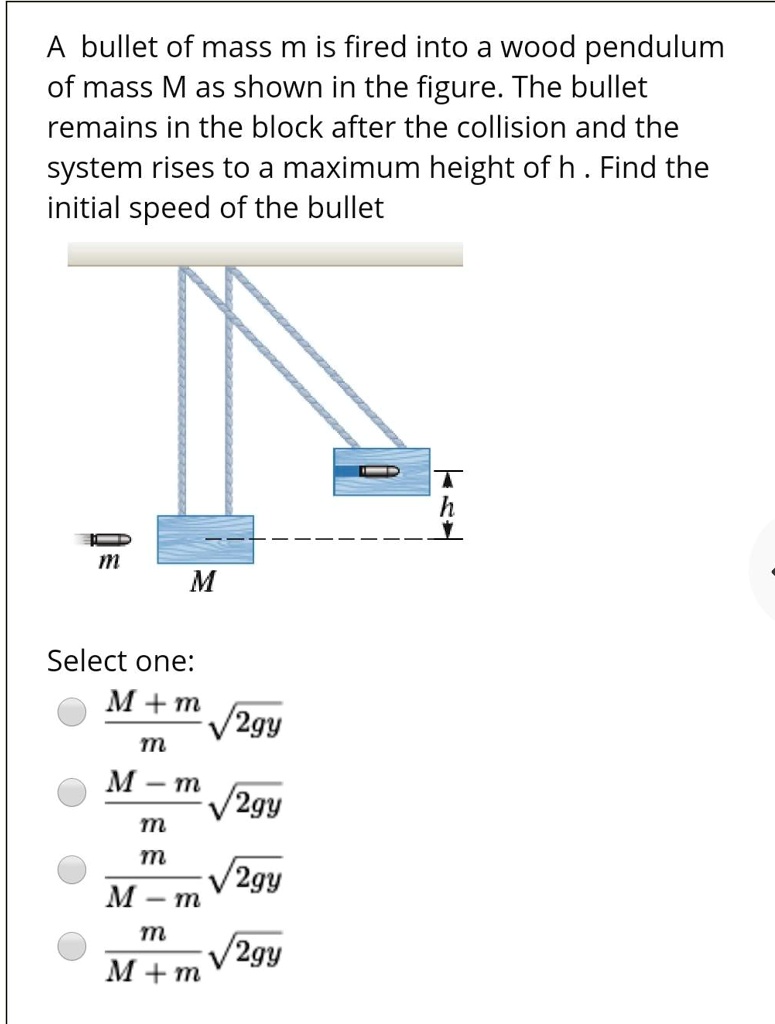 A bullet of mass m is fired into a wood pendulum of mass M as shown in the figure. The bullet remains in the block after the collision and the system rises to a maximum height of h . Find the initial speed of the bullet

$h$

$m$

$M$

Select one:

$\frac{M+m}{m}\sqrt{2gy}$

$\frac{M-m}{m}\sqrt{2gy}$

$\frac{m}{M-m}\sqrt{2gy}$

$\frac{m}{M+m}\sqrt{2gy}$