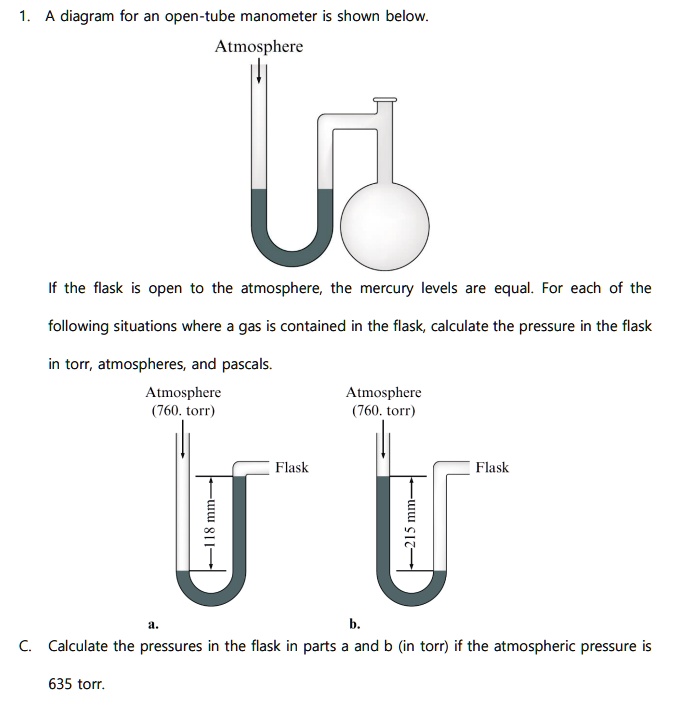 1. A diagram for an open-tube manometer is shown below.

Atmosphere

If the flask is open to the atmosphere, the mercury levels are equal. For each of the following situations where a gas is contained in the flask, calculate the pressure in the flask in torr, atmospheres, and pascals.

Atmosphere
(760. torr)

Flask

118 mm

a.

Atmosphere
(760. torr)

Flask

215 mm

b.

C. Calculate the pressures in the flask in parts a and b (in torr) if the atmospheric pressure is 635 torr.