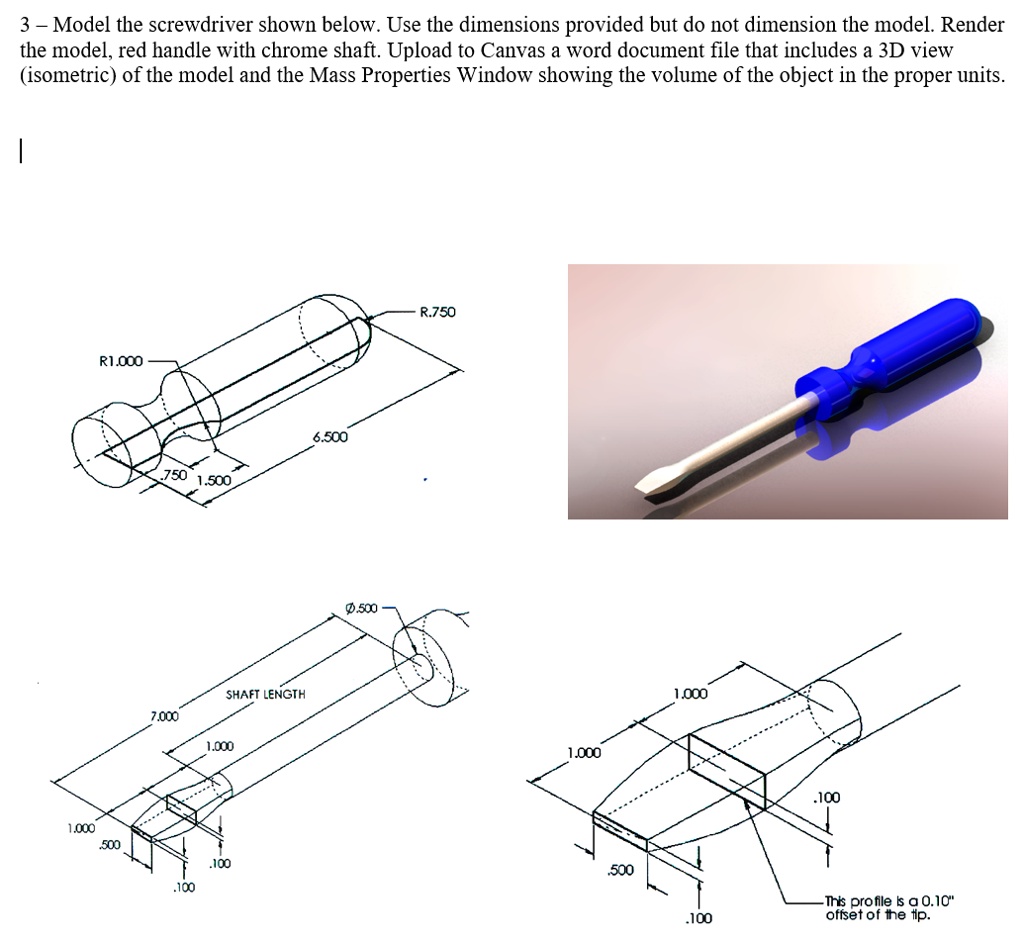 3 – Model the screwdriver shown below. Use the dimensions provided but do not dimension the model. Render the model, red handle with chrome shaft. Upload to Canvas a word document file that includes a 3D view (isometric) of the model and the Mass Properties Window showing the volume of the object in the proper units.

R.750
R1.000
6.500
.750
1.500

Ø.500
SHAFT LENGTH
7.000
1.000
1.000
.500
.100
.100

1.000
1.000
.100
.500
.100
This profile is a 0.10" offset of the tip.