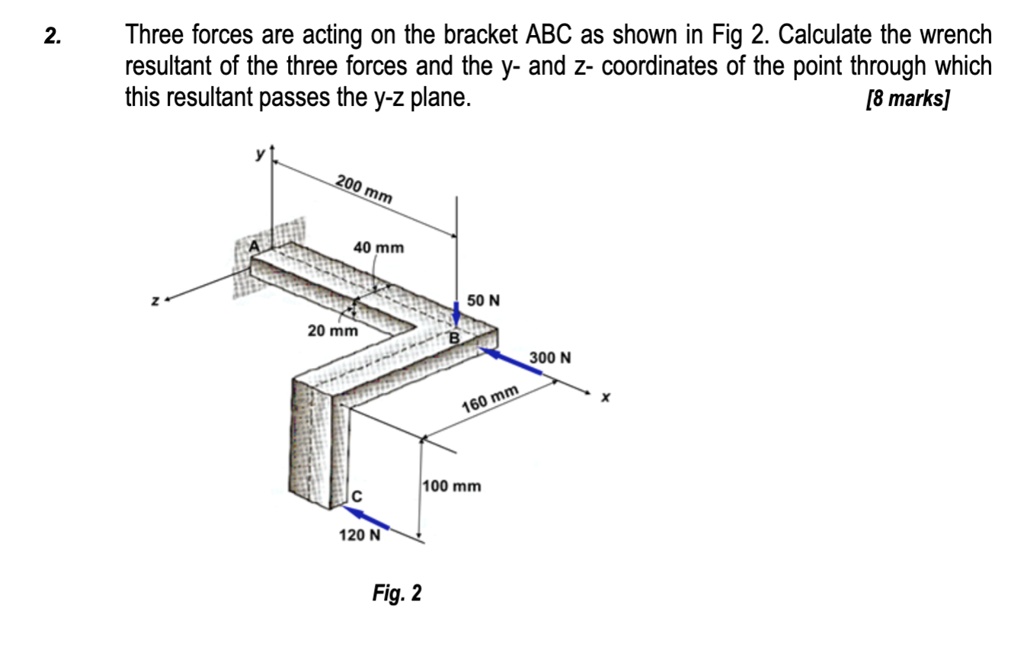 2. Three forces are acting on the bracket ABC as shown in Fig 2. Calculate the wrench resultant of the three forces and the y- and z- coordinates of the point through which this resultant passes the y-z plane. [8 marks]

y
200 mm
A
40 mm
z
50 N
20 mm
B
300 N
160 mm
x
100 mm
C
120 N

Fig. 2