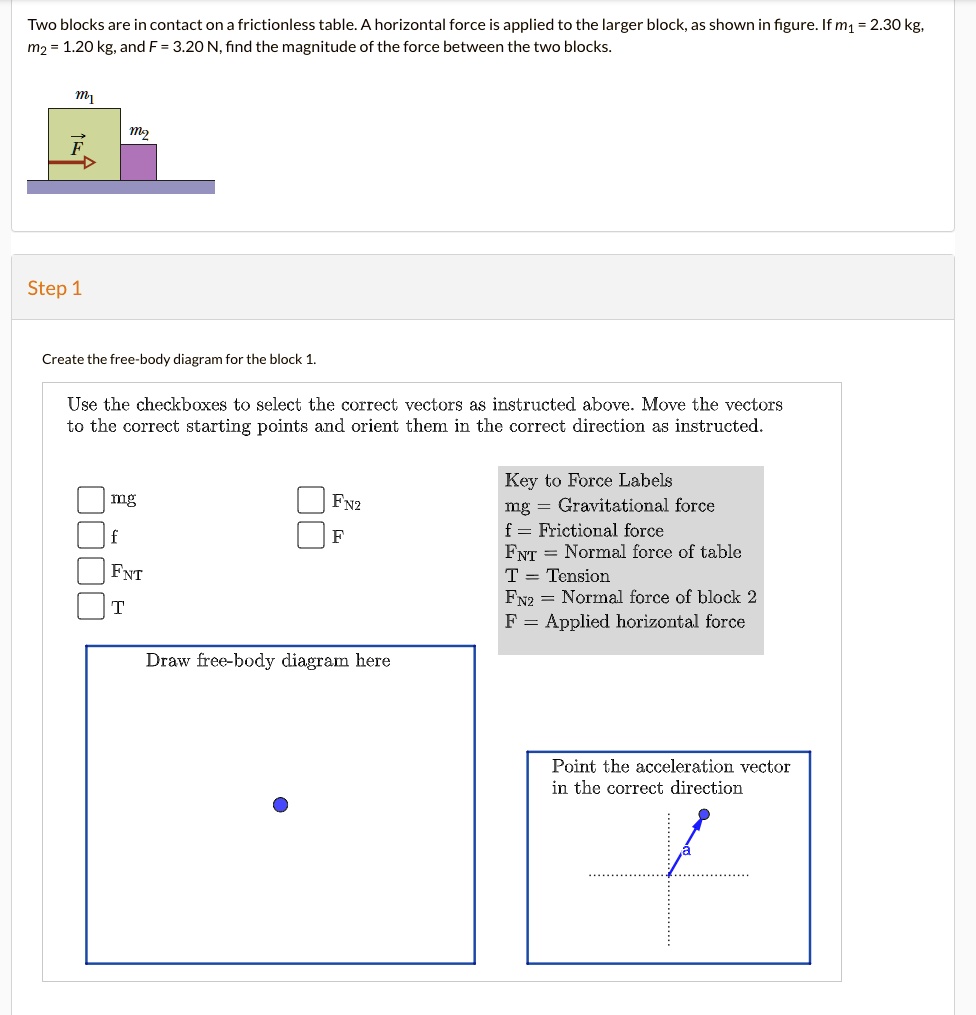 Two blocks are in contact on a frictionless table. A horizontal force is applied to the larger block, as shown in figure. If $m_1 = 2.30$ kg, $m_2 = 1.20$ kg, and $F = 3.20$ N, find the magnitude of the force between the two blocks.

$m_1$

$m_2$

$\vec{F}$

Step 1

Create the free-body diagram for the block 1.

Use the checkboxes to select the correct vectors as instructed above. Move the vectors to the correct starting points and orient them in the correct direction as instructed.

mg

f

$F_{NT}$

T

$F_{N2}$

F

Key to Force Labels
mg = Gravitational force
f = Frictional force
$F_{NT}$ = Normal force of table
T = Tension
$F_{N2}$ = Normal force of block 2
F = Applied horizontal force

Draw free-body diagram here

Point the acceleration vector in the correct direction

$\vec{a}$