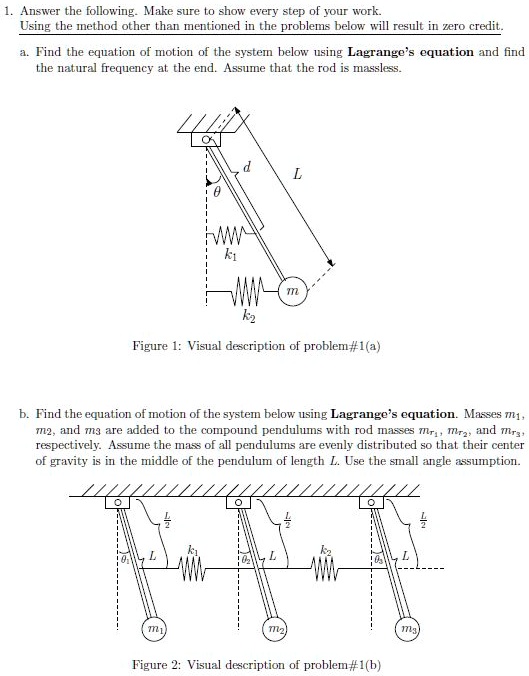 1. Answer the following. Make sure to show every step of your work.
Using the method other than mentioned in the problems below will result in zero credit.

a. Find the equation of motion of the system below using **Lagrange's equation** and find the natural frequency at the end. Assume that the rod is massless.

$d$

$L$

$\theta$

$k_1$

$m$

$k_2$

Figure 1: Visual description of problem#1(a)

b. Find the equation of motion of the system below using **Lagrange's equation**. Masses $m_1$, $m_2$, and $m_3$ are added to the compound pendulums with rod masses $m_{r_1}$, $m_{r_2}$, and $m_{r_3}$, respectively. Assume the mass of all pendulums are evenly distributed so that their center of gravity is in the middle of the pendulum of length $L$. Use the small angle assumption.

$\frac{L}{2}$ $\frac{L}{2}$ $\frac{L}{2}$

$\theta_1$ $L$ $k_1$ $\theta_2$ $L$ $k_2$ $\theta_3$ $L$

$m_1$ $m_2$ $m_3$

Figure 2: Visual description of problem#1(b)