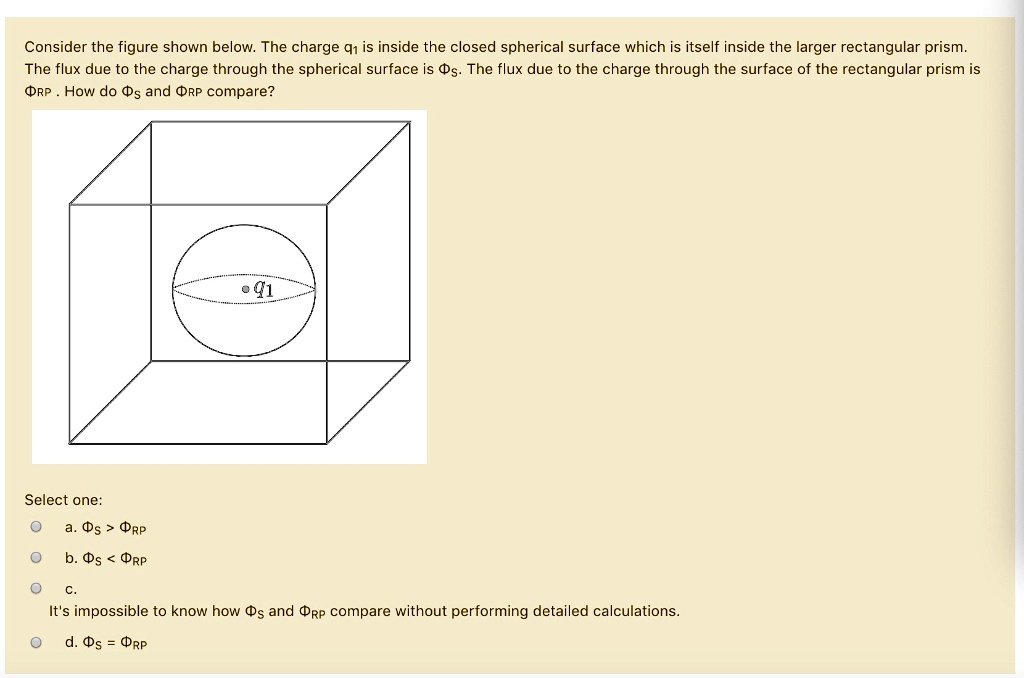 Consider the figure shown below. The charge $q_1$ is inside the closed spherical surface which is itself inside the larger rectangular prism. The flux due to the charge through the spherical surface is $\Phi_S$. The flux due to the charge through the surface of the rectangular prism is $\Phi_{RP}$ . How do $\Phi_S$ and $\Phi_{RP}$ compare?

$q_1$

Select one:

a. $\Phi_S > \Phi_{RP}$

b. $\Phi_S < \Phi_{RP}$

c.
It's impossible to know how $\Phi_S$ and $\Phi_{RP}$ compare without performing detailed calculations.

d. $\Phi_S = \Phi_{RP}$