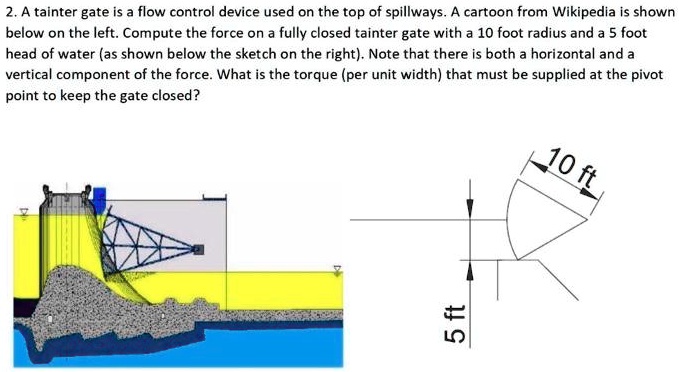 2. A tainter gate is a flow control device used on the top of spillways. A cartoon from Wikipedia is shown below on the left. Compute the force on a fully closed tainter gate with a 10 foot radius and a 5 foot head of water (as shown below the sketch on the right). Note that there is both a horizontal and a vertical component of the force. What is the torque (per unit width) that must be supplied at the pivot point to keep the gate closed?

10 ft

5 ft